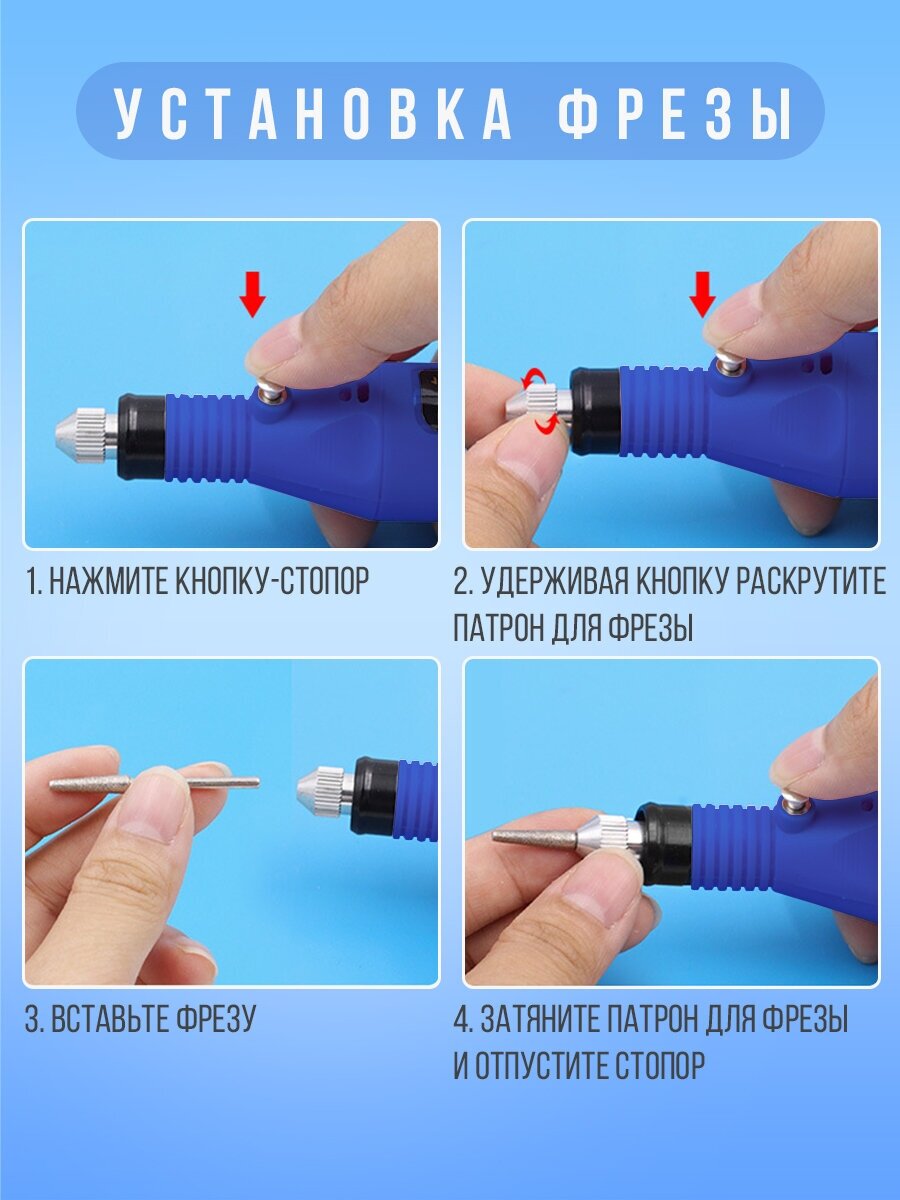 УСТАНОВКА ФРЕЗЫ

1. НАЖМИТЕ КНОПКУ-СТОПОР

2. УДЕРЖИВАЯ КНОПКУ РАСКРУТИТЕ ПАТРОН ДЛЯ ФРЕЗЫ

3. ВСТАВЬТЕ ФРЕЗУ

4. ЗАТЯНИТЕ ПАТРОН ДЛЯ ФРЕЗЫ И ОТПУСТИТЕ СТОПОР