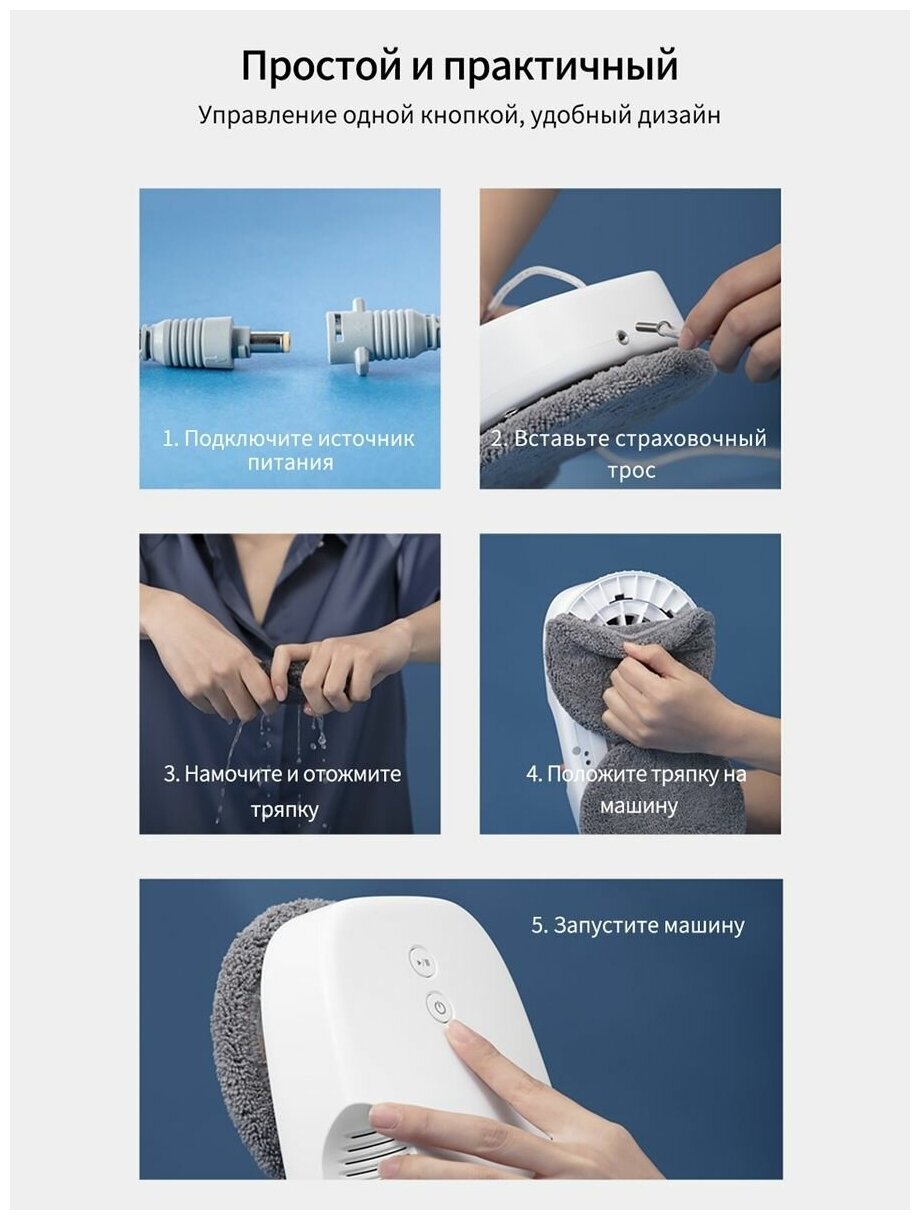 Простой и практичный

Управление одной кнопкой, удобный дизайн

1. Подключите источник питания

2. Вставьте страховочный трос

3. Намочите и отожмите тряпку

4. Положите тряпку на машину

5. Запустите машину