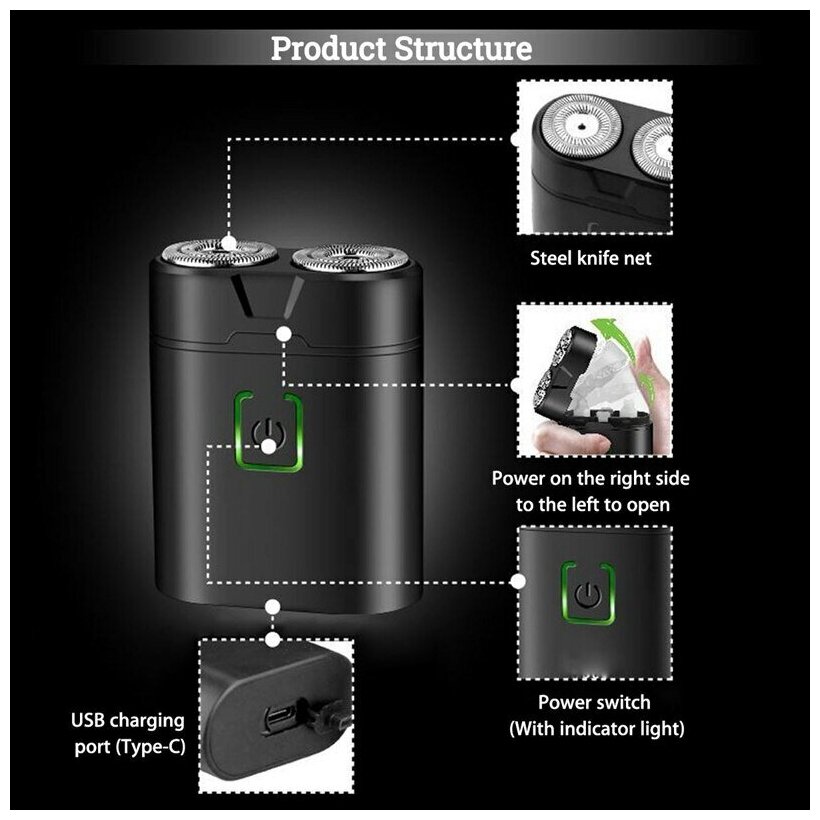 Product Structure

Steel knife net

Power on the right side to the left to open

Power switch (With indicator light)

USB charging port (Type-C)