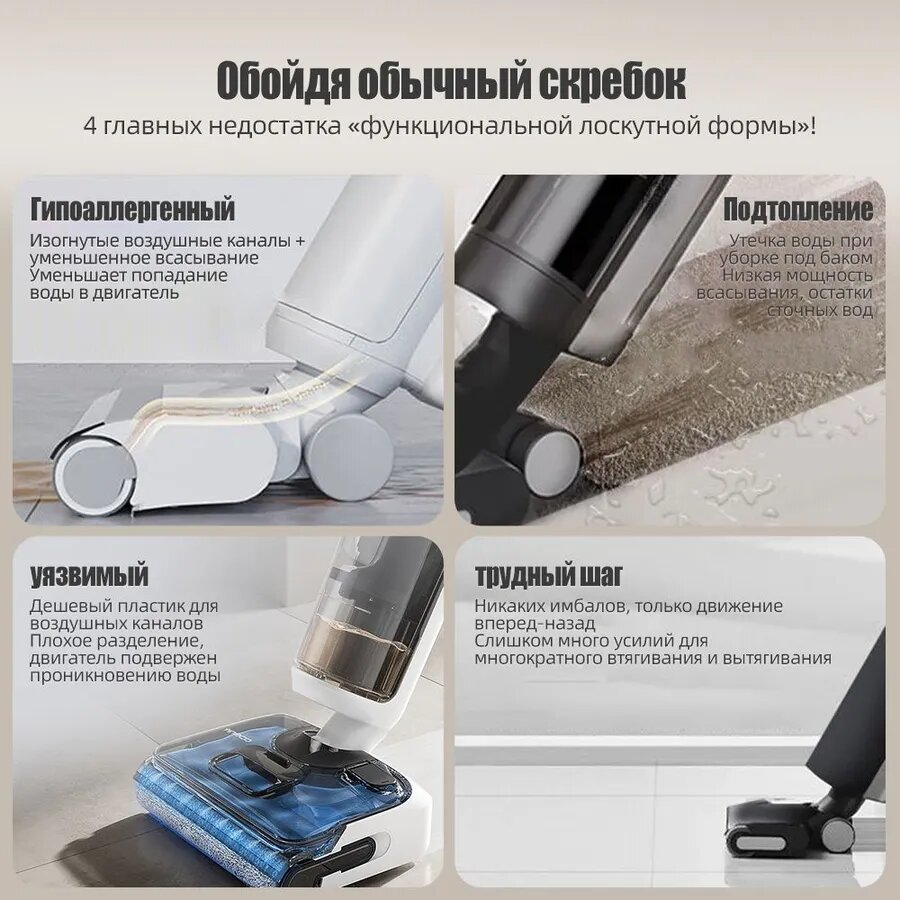 Обойдя обычный скребок
4 главных недостатка «функциональной лоскутной формы»!

Гипоаллергенный
Изогнутые воздушные каналы + уменьшенное всасывание
Уменьшает попадание воды в двигатель

Подтопление
Утечка воды при уборке под баком
Низкая мощность всасывания, остатки сточных вод

уязвимый
Дешевый пластик для воздушных каналов
Плохое разделение, двигатель подвержен проникновению воды

трудный шаг
Никаких имбалов, только движение вперед-назад
Слишком много усилий для многократного втягивания и вытягивания