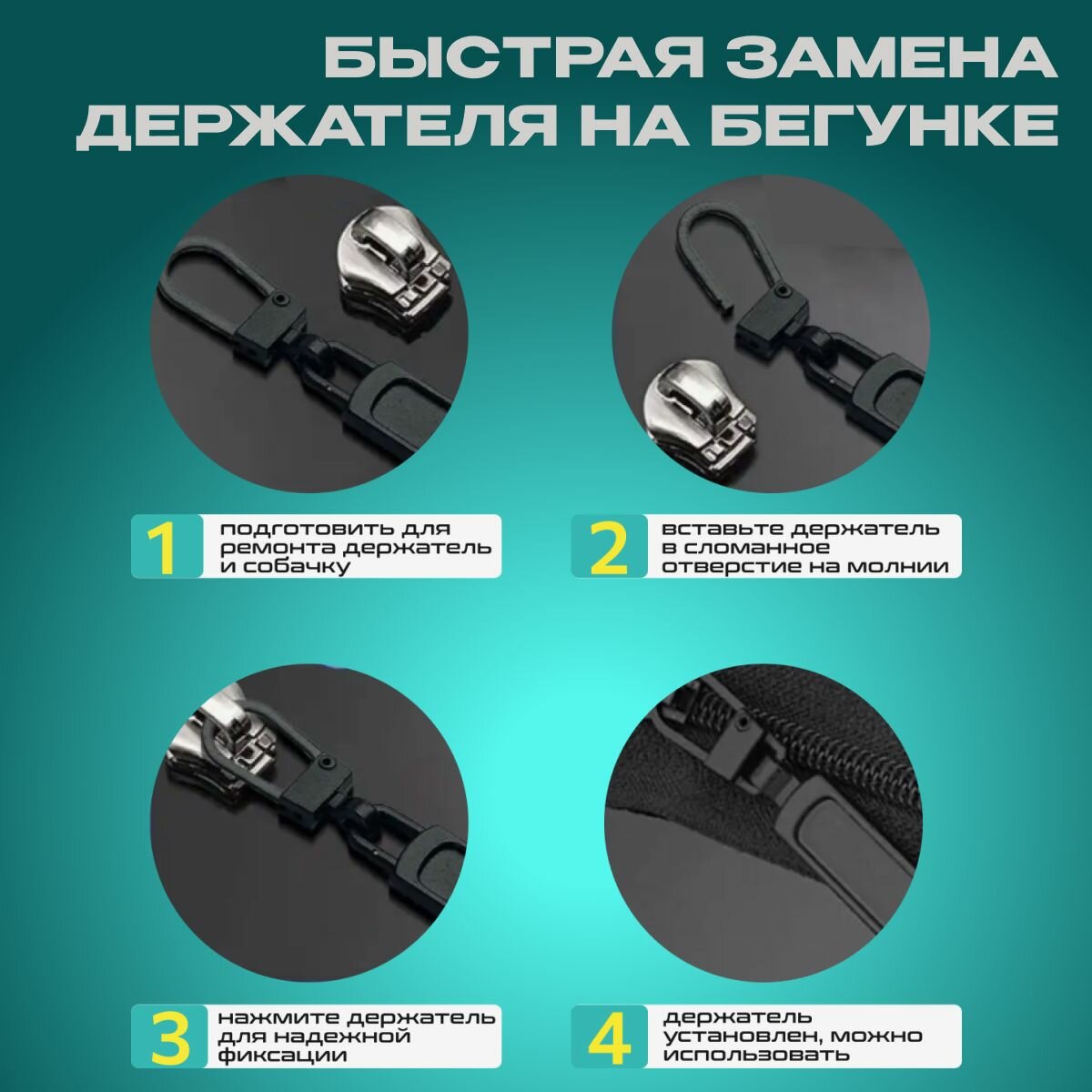 БЫСТРАЯ ЗАМЕНА ДЕРЖАТЕЛЯ НА БЕГУНКЕ

1 подготовить для ремонта держатель и собачку

2 вставьте держатель в сломанное отверстие на молнии

3 нажмите держатель для надежной фиксации

4 держатель установлен, можно использовать