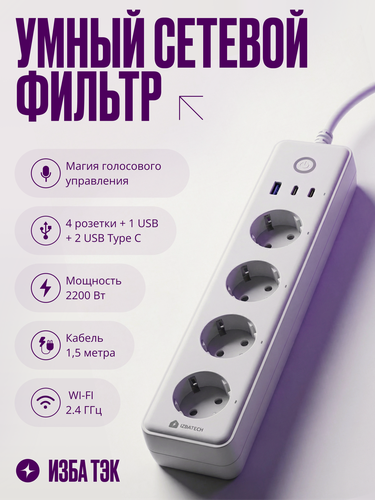 УМНЫЙ СЕТЕВОЙ ФИЛЬТР

Магия голосового управления

4 розетки + 1 USB + 2 USB Type C

Мощность 2200 Вт

Кабель 1,5 метра

WI-FI 2.4 ГГц

IZBATECH

ИЗБА ТЭК