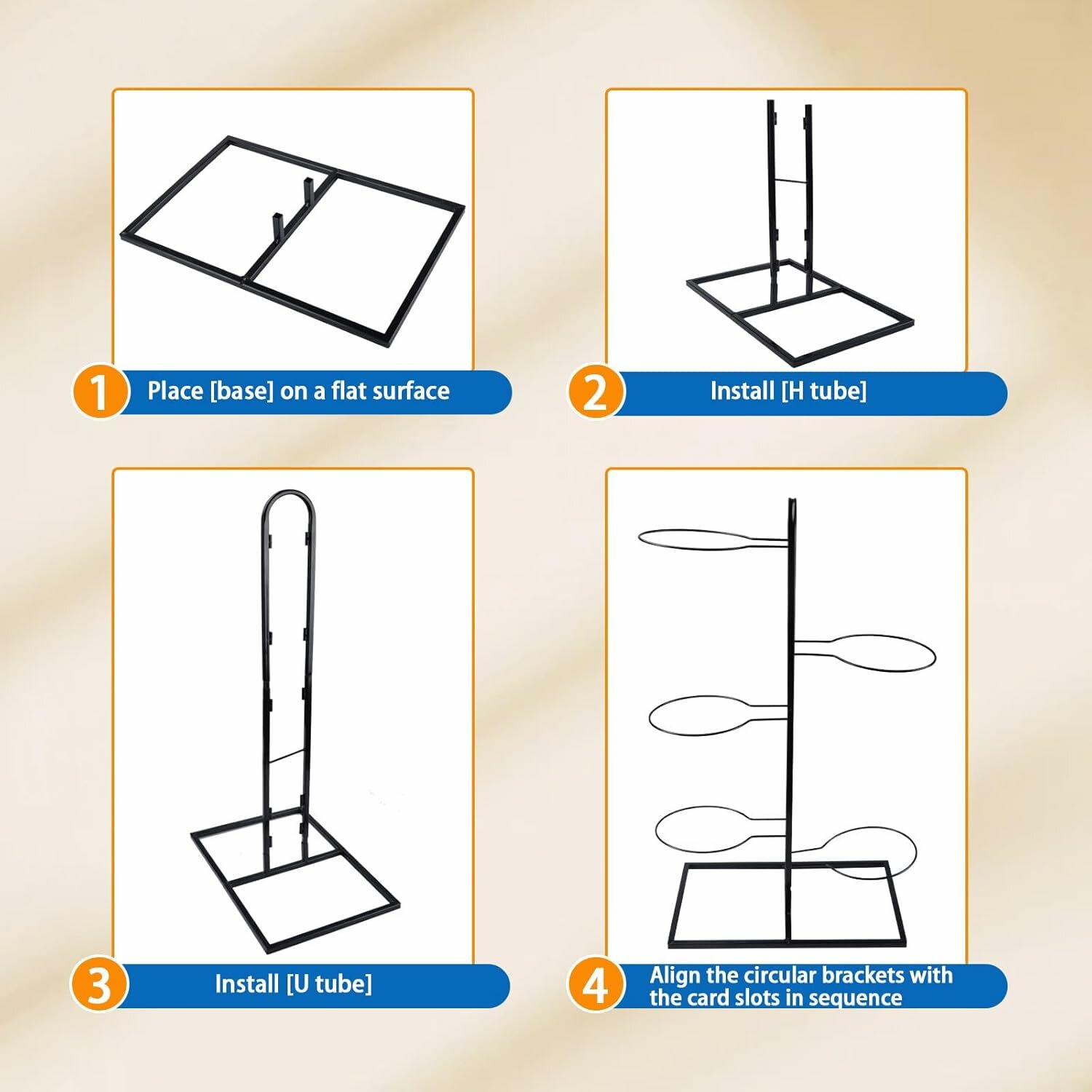 1 Place [base] on a flat surface

2 Install [H tube]

3 Install [U tube]

4 Align the circular brackets with the card slots in sequence