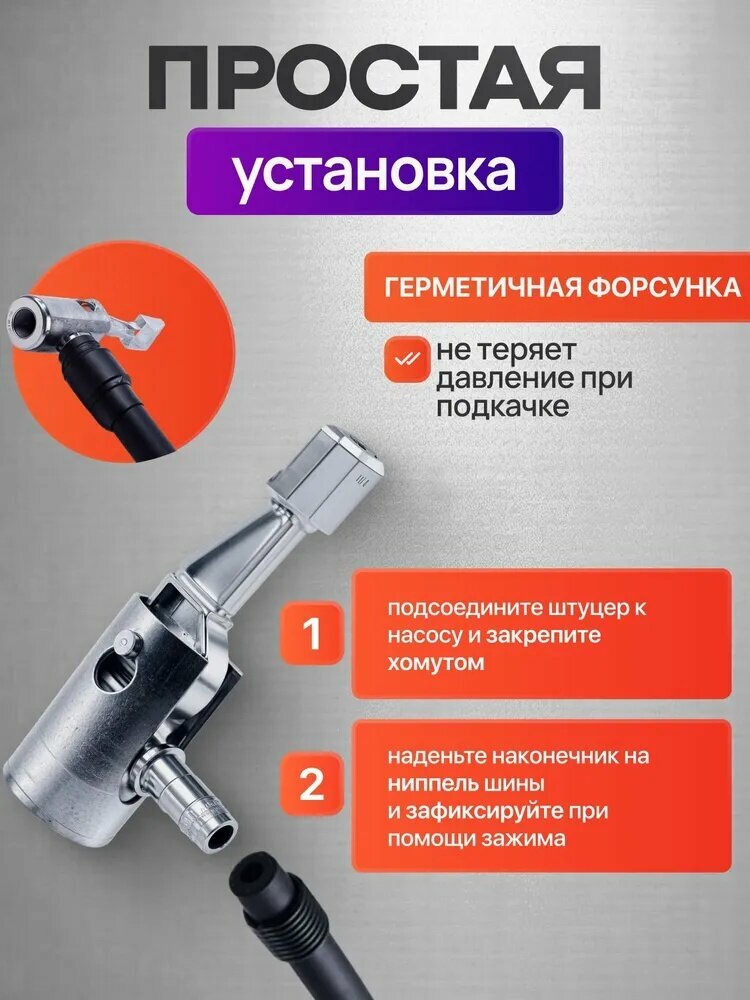 ПРОСТАЯ

установка

ГЕРМЕТИЧНАЯ ФОРСУНКА

не теряет давление при подкачке

1

подсоедините штуцер к насосу и закрепите хомутом

2

наденьте наконечник на ниппель шины и зафиксируйте при помощи зажима