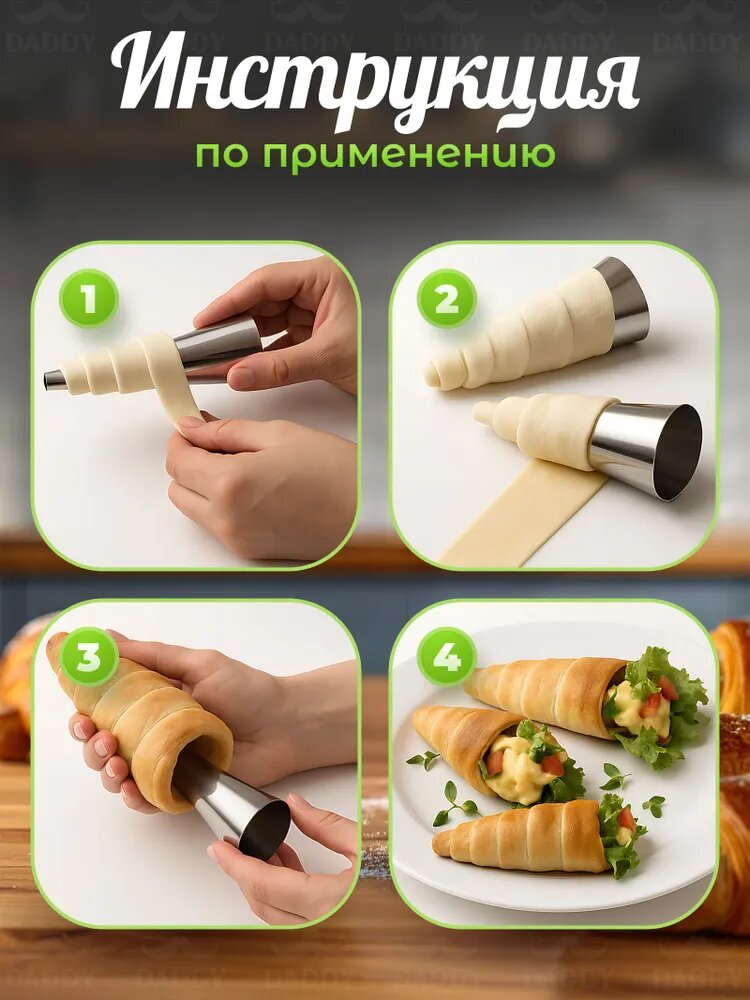 DADDY DADDY DADDY DADDY DADDY

Инструкция
по применению

1

2

3

4