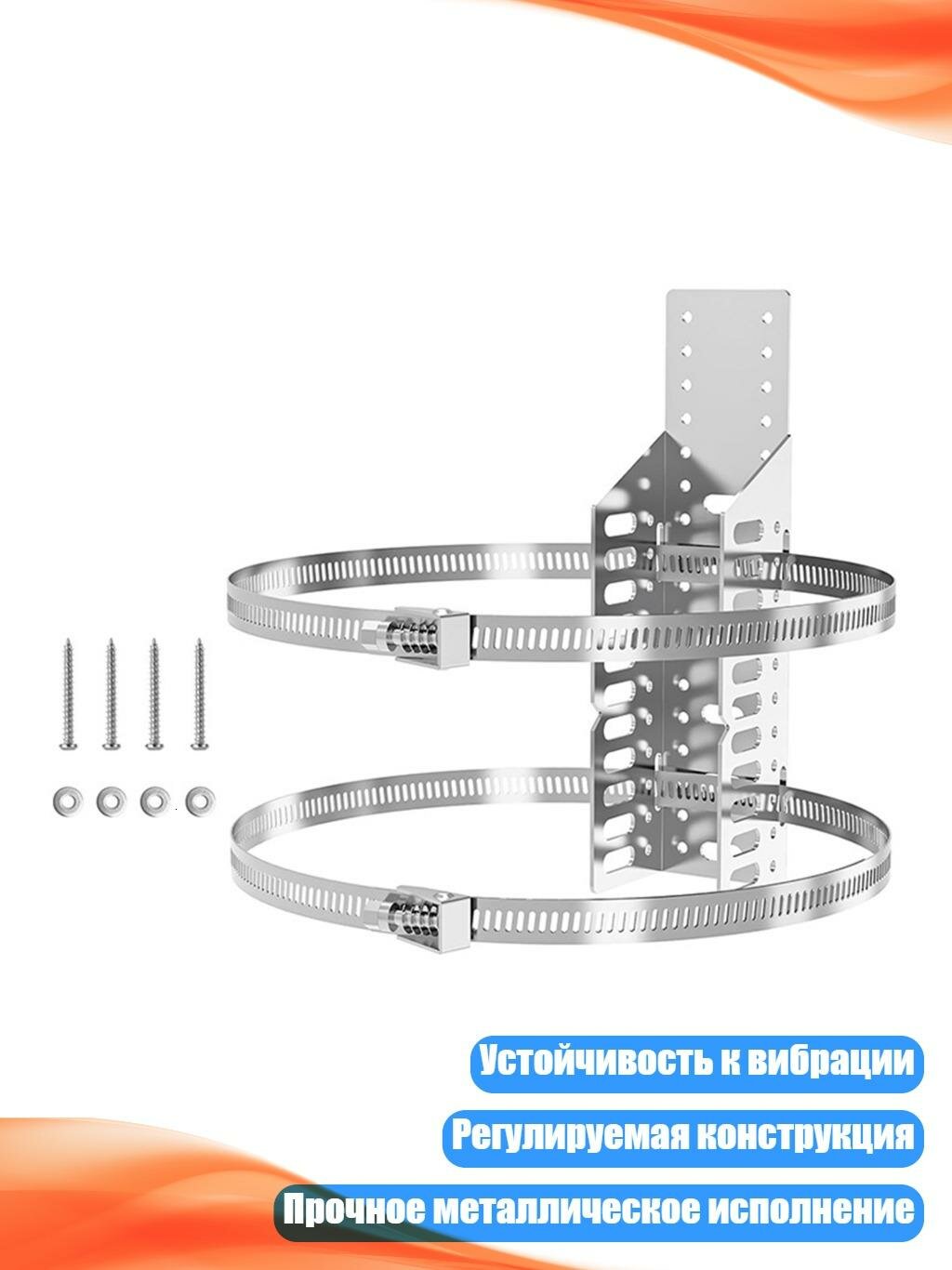 Устойчивость к вибрации

Регулируемая конструкция

Прочное металлическое исполнение