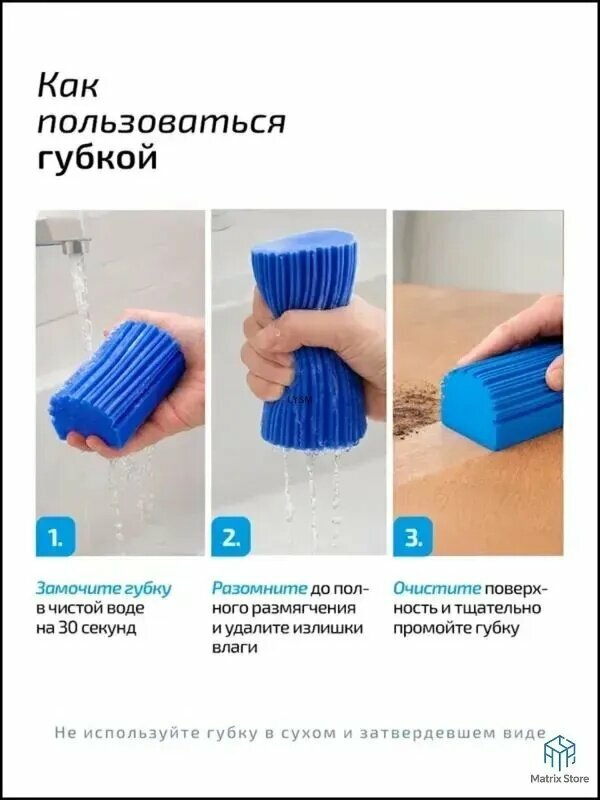 Как пользоваться губкой

1.

Замочите губку в чистой воде на 30 секунд

2.

Разомните до полного размягчения и удалите излишки влаги

3.

Очистите поверхность и тщательно промойте губку

Не используйте губку в сухом и затвердевшем виде

Matrix Store