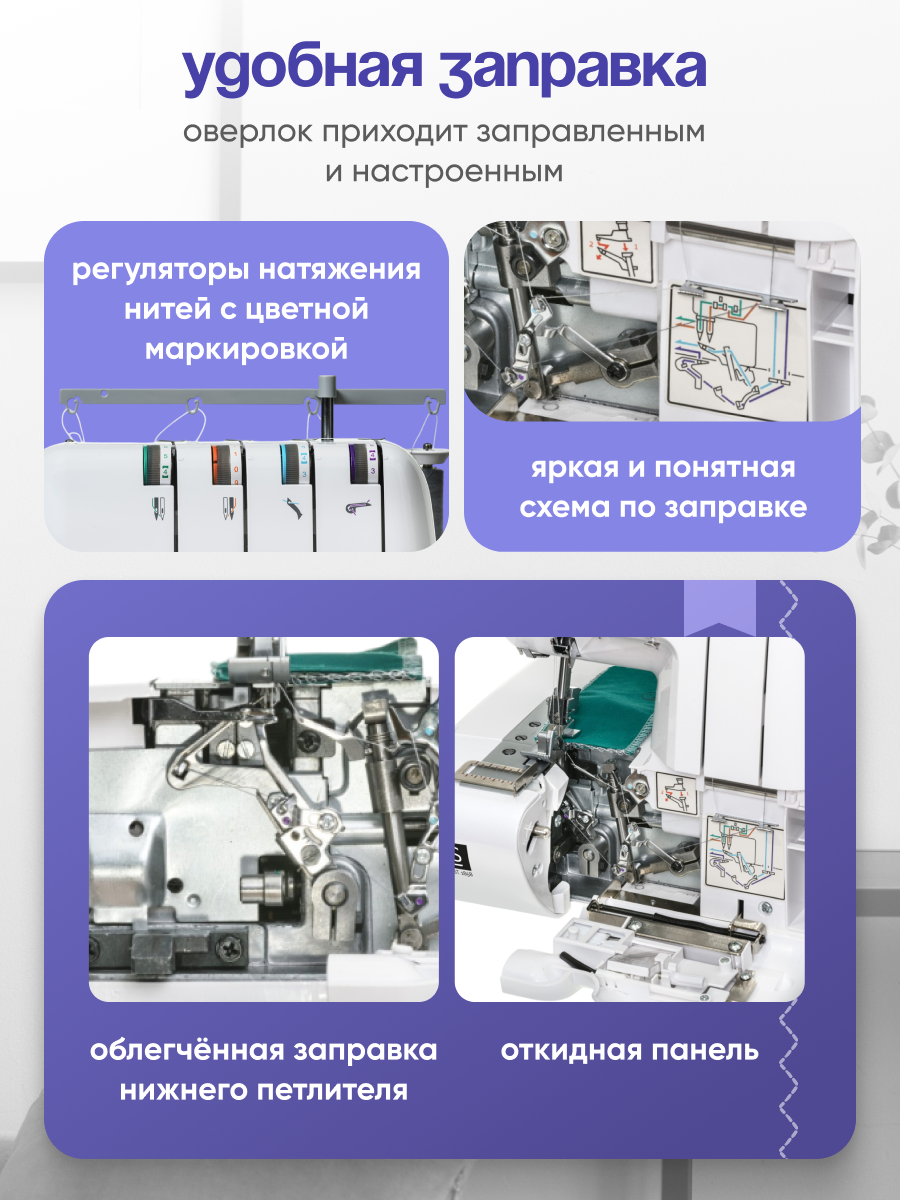 удобная заправка

оверлок приходит заправленным и настроенным

регуляторы натяжения нитей с цветной маркировкой

яркая и понятная схема по заправке

облегчённая заправка нижнего петлителя

откидная панель