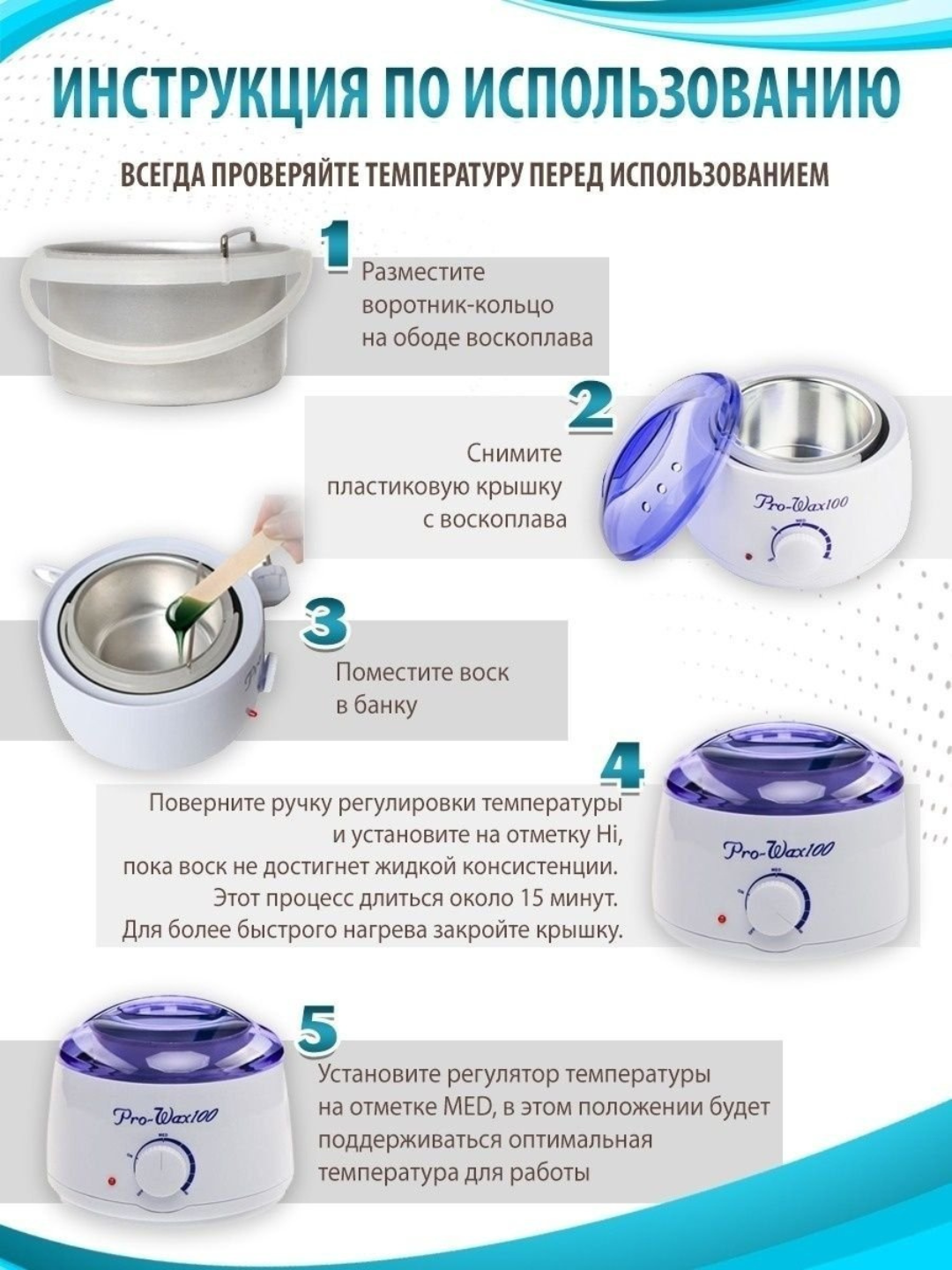 ИНСТРУКЦИЯ ПО ИСПОЛЬЗОВАНИЮ

ВСЕГДА ПРОВЕРЯЙТЕ ТЕМПЕРАТУРУ ПЕРЕД ИСПОЛЬЗОВАНИЕМ

1
Разместите воротник-кольцо на ободе воскоплава

2
Снимите пластиковую крышку с воскоплава

Pro-Wax100

3
Поместите воск в банку

4
Поверните ручку регулировки температуры и установите на отметку Hi, пока воск не достигнет жидкой консистенции. Этот процесс длиться около 15 минут. Для более быстрого нагрева закройте крышку.

Pro-Wax100

5
Установите регулятор температуры на отметке MED, в этом положении будет поддерживаться оптимальная температура для работы

Pro-Wax100