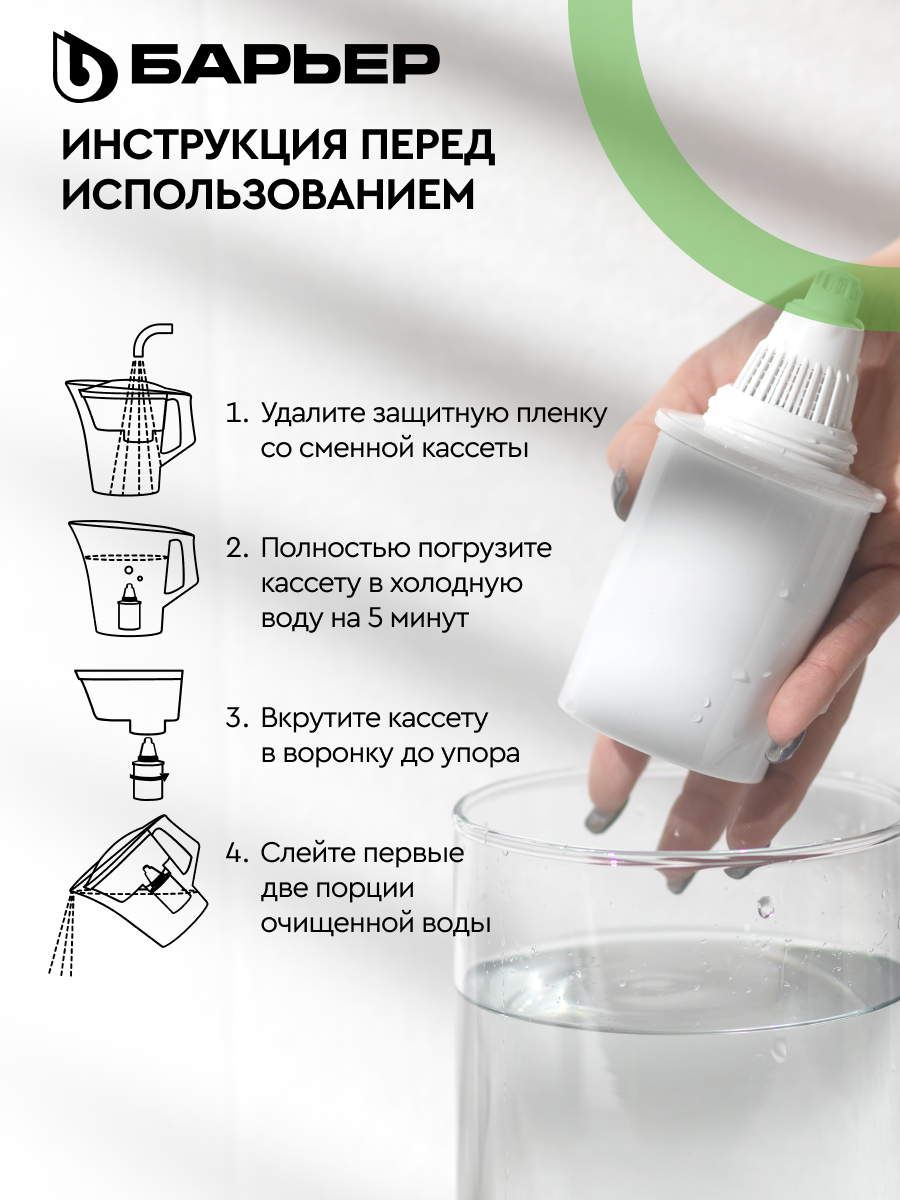 БАРЬЕР

ИНСТРУКЦИЯ ПЕРЕД ИСПОЛЬЗОВАНИЕМ

1. Удалите защитную пленку со сменной кассеты

2. Полностью погрузите кассету в холодную воду на 5 минут

3. Вкрутите кассету в воронку до упора

4. Слейте первые две порции очищенной воды