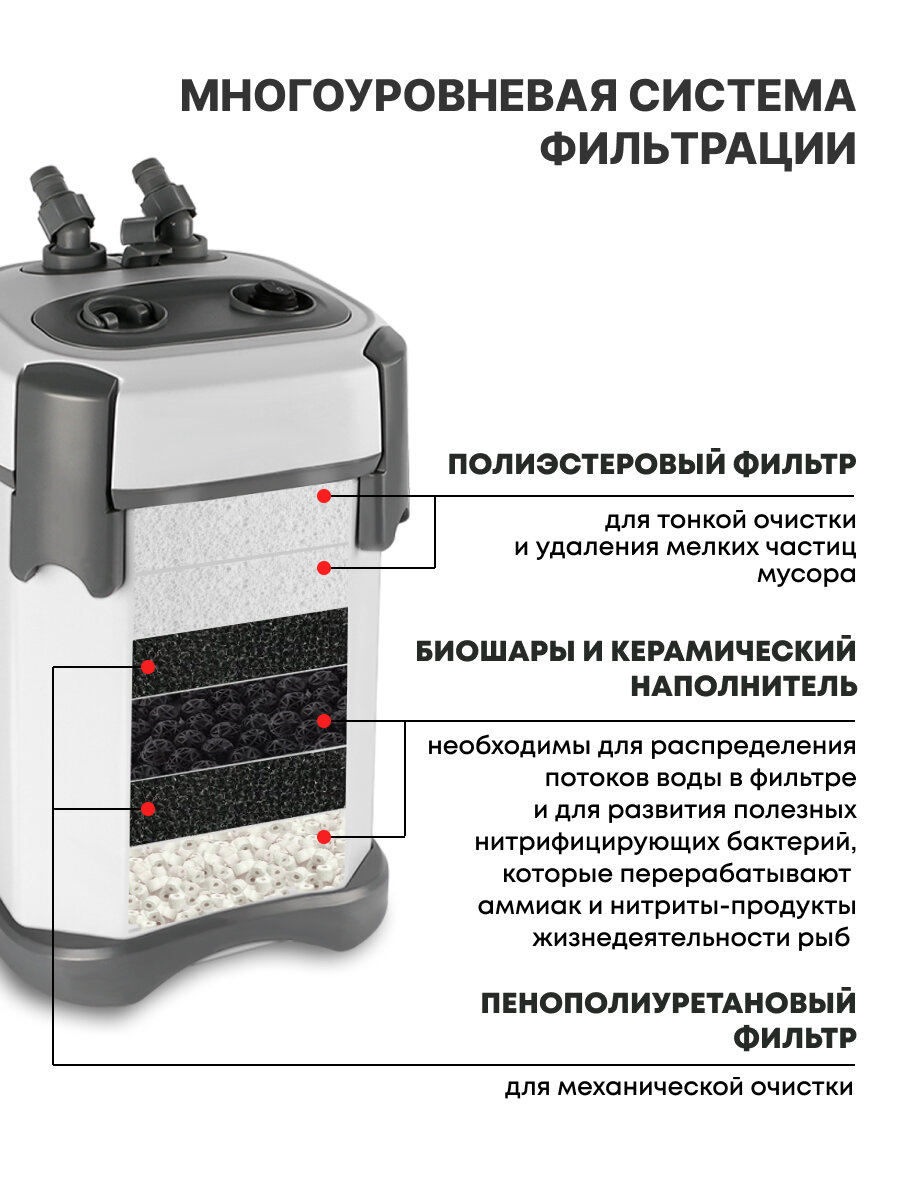 МНОГОУРОВНЕВАЯ СИСТЕМА ФИЛЬТРАЦИИ

ПОЛИЭСТЕРОВЫЙ ФИЛЬТР

для тонкой очистки и удаления мелких частиц мусора

БИОШАРЫ И КЕРАМИЧЕСКИЙ НАПОЛНИТЕЛЬ

необходимы для распределения потоков воды в фильтре и для развития полезных нитрифицирующих бактерий, которые перерабатывают аммиак и нитриты-продукты жизнедеятельности рыб

ПЕНОПОЛИУРЕТАНОВЫЙ ФИЛЬТР

для механической очистки