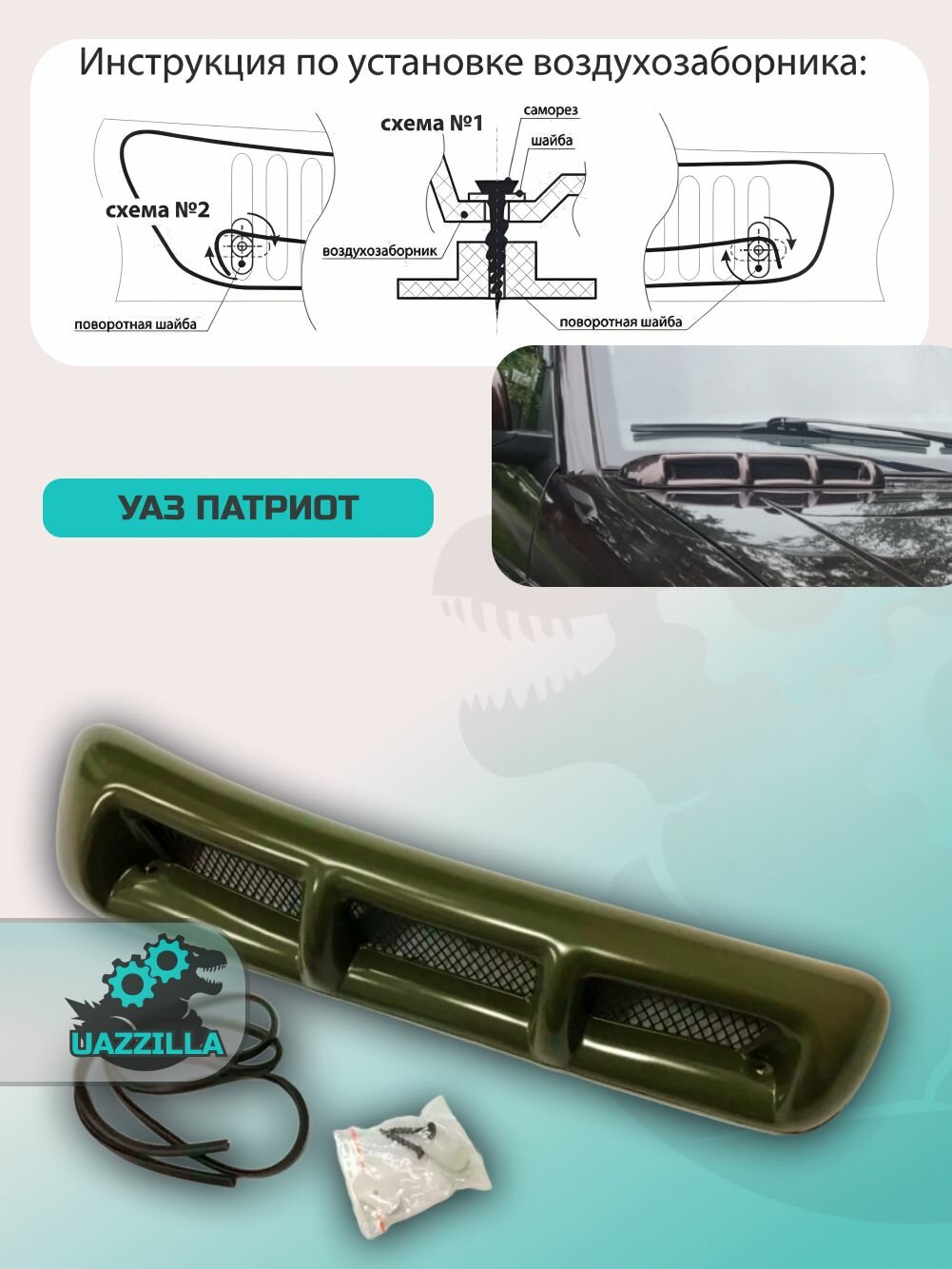 Инструкция по установке воздухозаборника:

схема №2

поворотная шайба

схема №1

саморез

шайба

воздухозаборник

поворотная шайба

УАЗ ПАТРИОТ

UAZZILLA