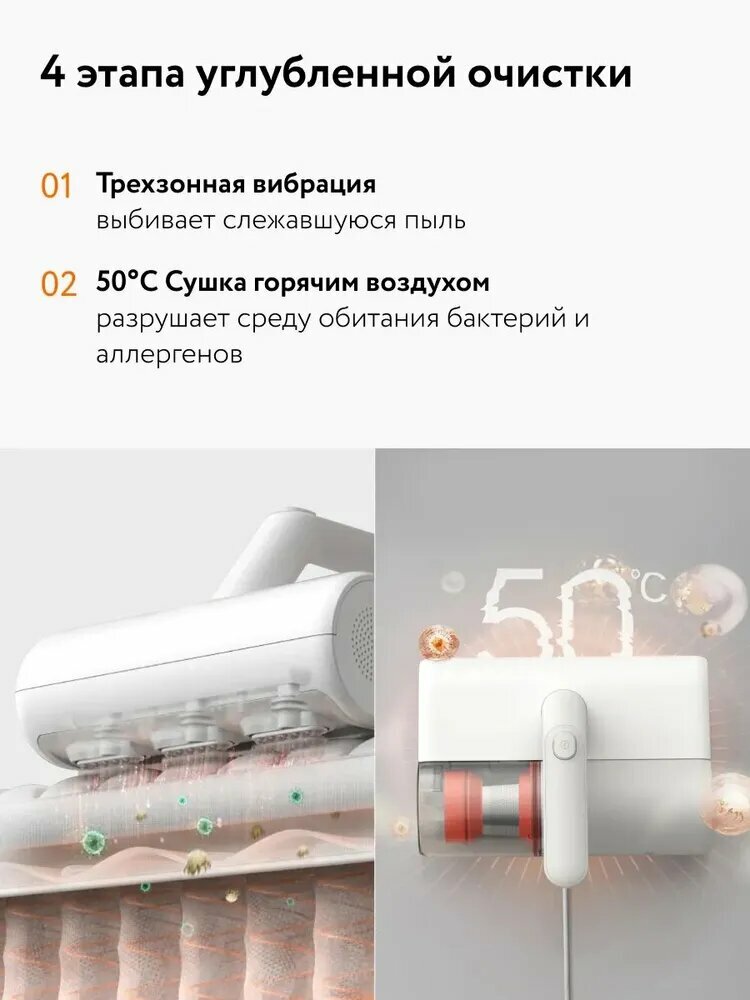 4 этапа углубленной очистки

01 Трехзонная вибрация выбивает слежавшуюся пыль

02 50°C Сушка горячим воздухом разрушает среду обитания бактерий и аллергенов

50°C