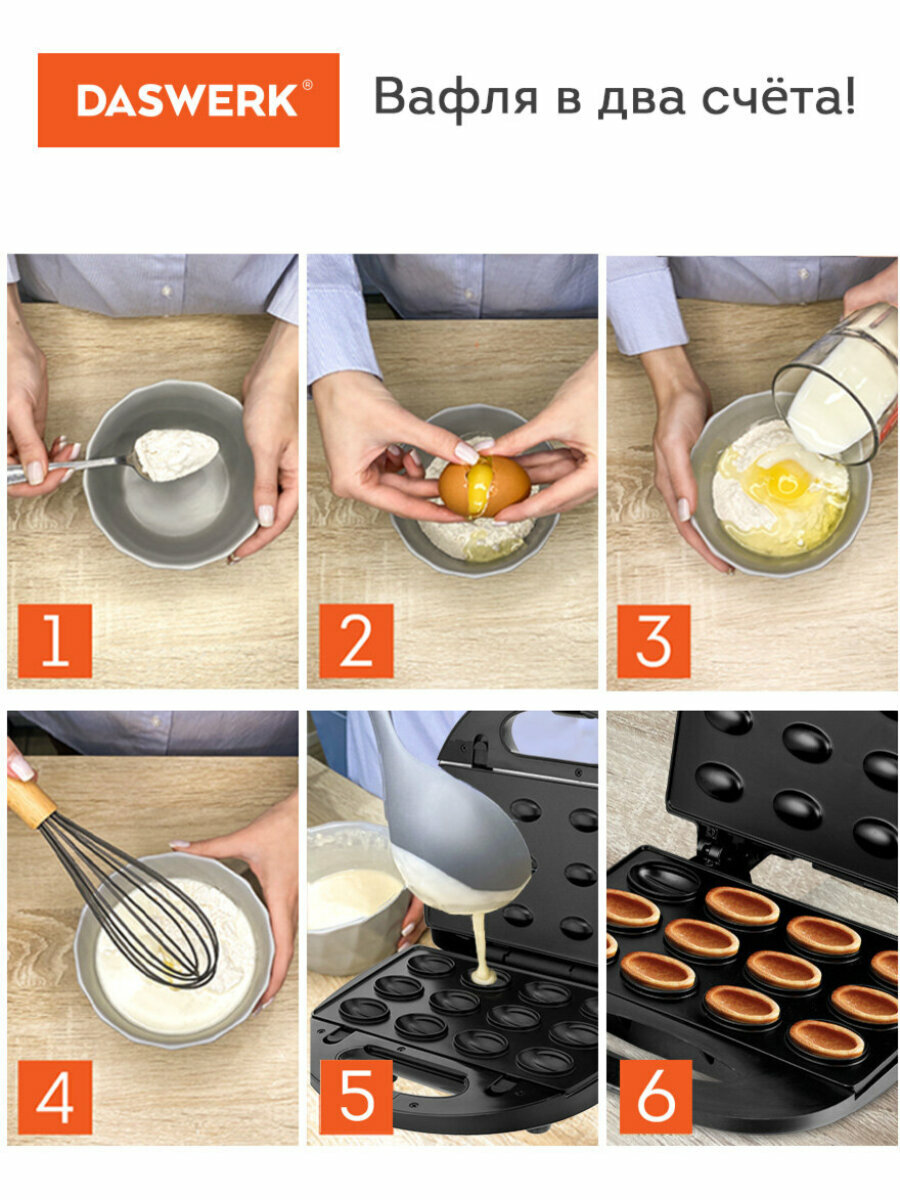 DASWERK®

Вафля в два счёта!

1

2

3

4

5

6