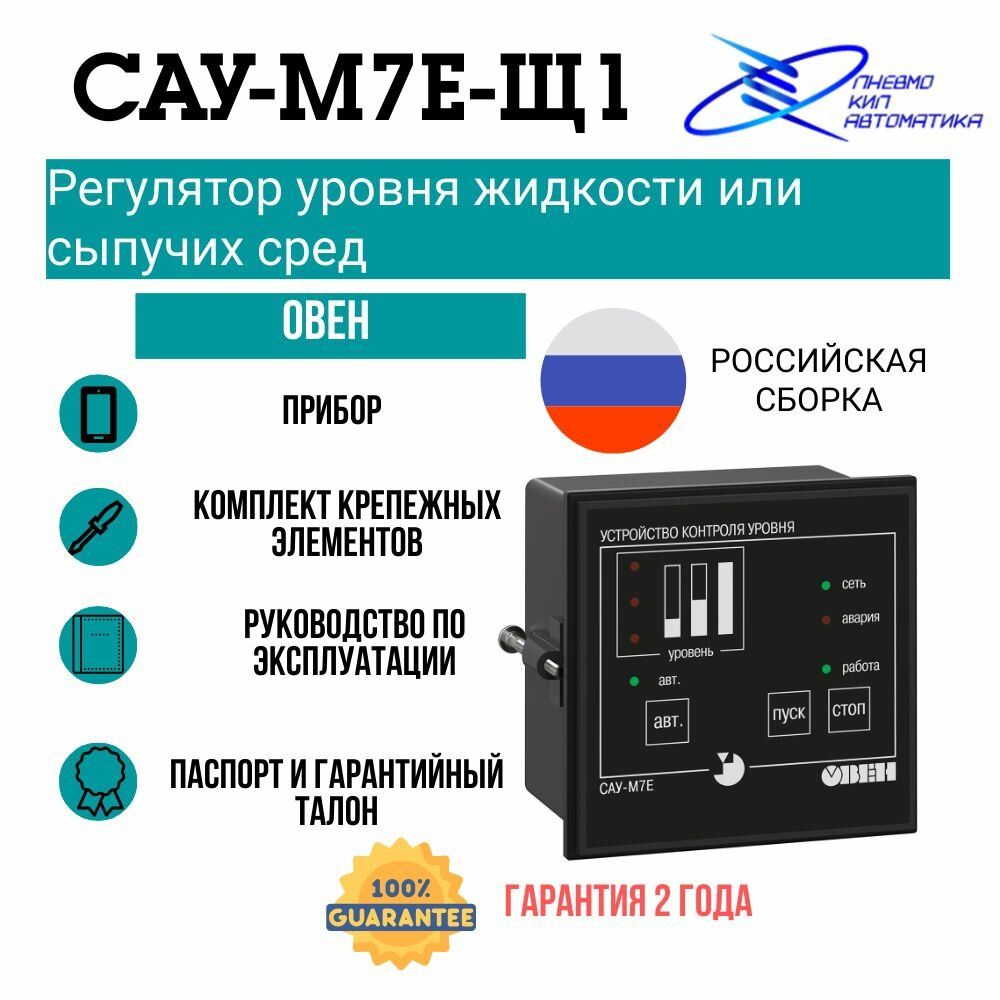 САУ-М7Е-Щ1

ПНЕВМО
КИП
АВТОМАТИКА

Регулятор уровня жидкости или сыпучих сред

ОВЕН

РОССИЙСКАЯ СБОРКА

ПРИБОР

КОМПЛЕКТ КРЕПЕЖНЫХ ЭЛЕМЕНТОВ

РУКОВОДСТВО ПО ЭКСПЛУАТАЦИИ

ПАСПОРТ И ГАРАНТИЙНЫЙ ТАЛОН

УСТРОЙСТВО КОНТРОЛЯ УРОВНЯ

уровень

сеть

авария

работа

авт.

авт.

пуск

стоп

САУ-М7Е

ОВЕН

100%
GUARANTEE

ГАРАНТИЯ 2 ГОДА