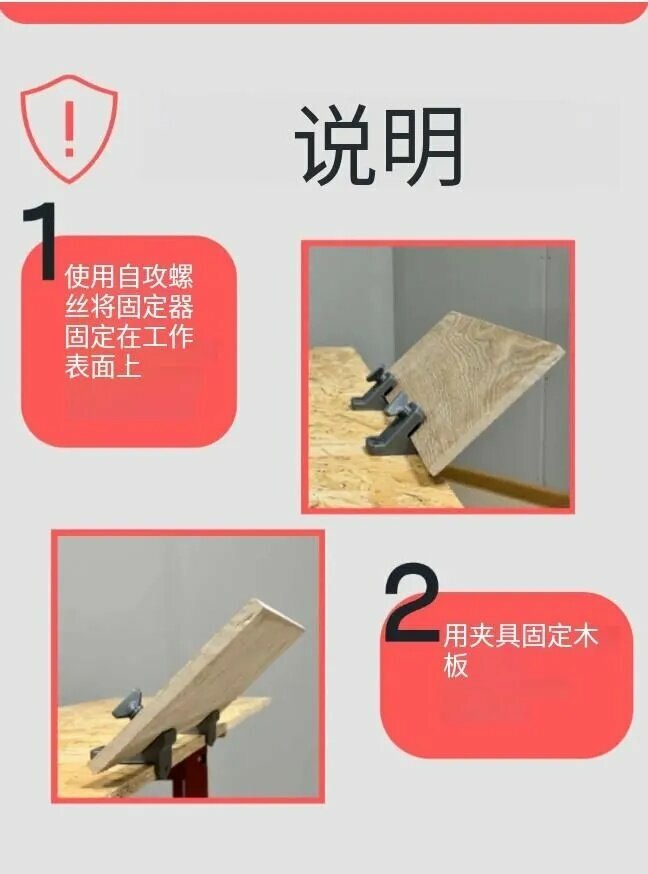 说明

1

使用自攻螺丝将固定器固定在工作表面上

2

用夹具固定木板