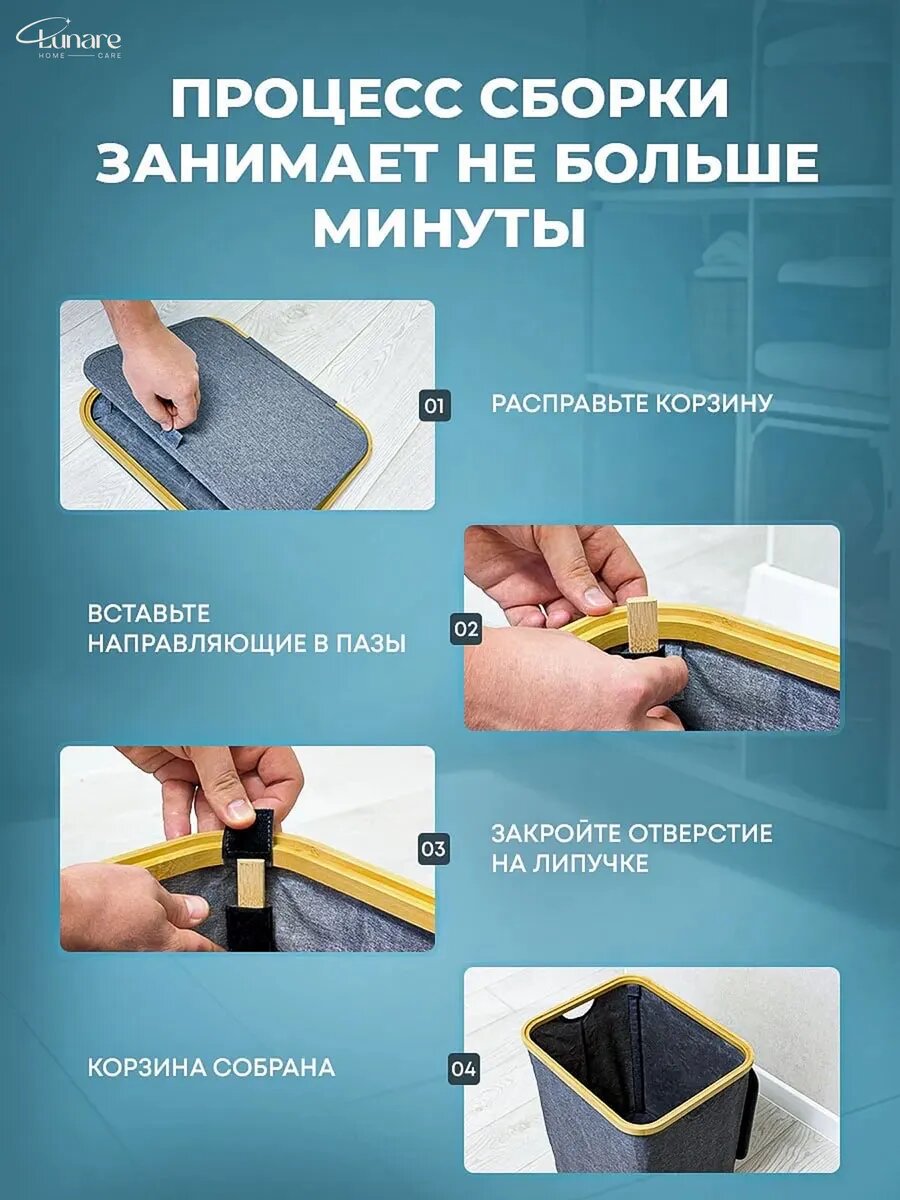 Lunare
HOME CARE

ПРОЦЕСС СБОРКИ ЗАНИМАЕТ НЕ БОЛЬШЕ МИНУТЫ

01 РАСПРАВЬТЕ КОРЗИНУ

ВСТАВЬТЕ НАПРАВЛЯЮЩИЕ В ПАЗЫ 02

03 ЗАКРОЙТЕ ОТВЕРСТИЕ НА ЛИПУЧКЕ

КОРЗИНА СОБРАНА 04