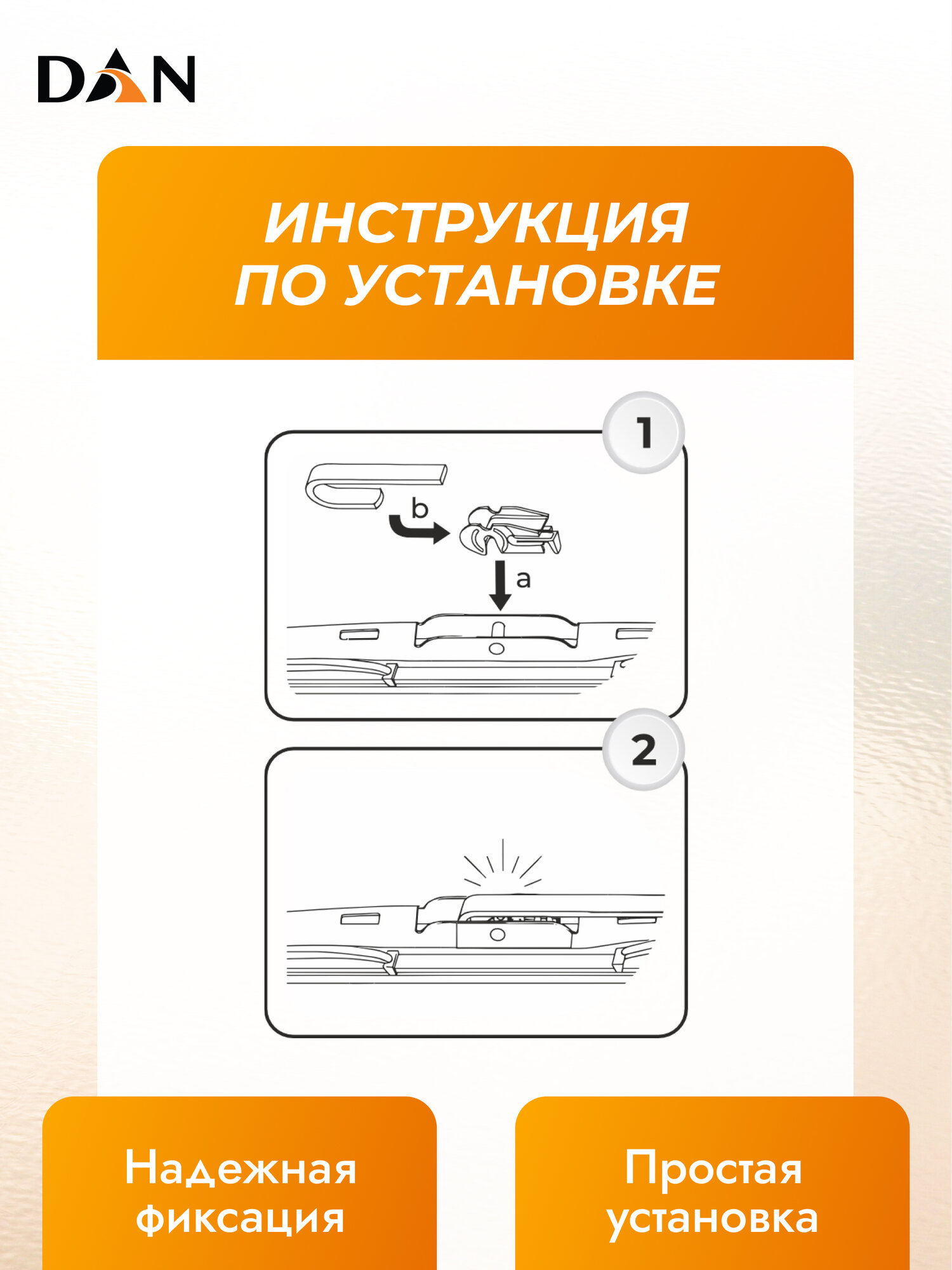 DAN

ИНСТРУКЦИЯ ПО УСТАНОВКЕ

1

b

a

2

Надежная фиксация

Простая установка