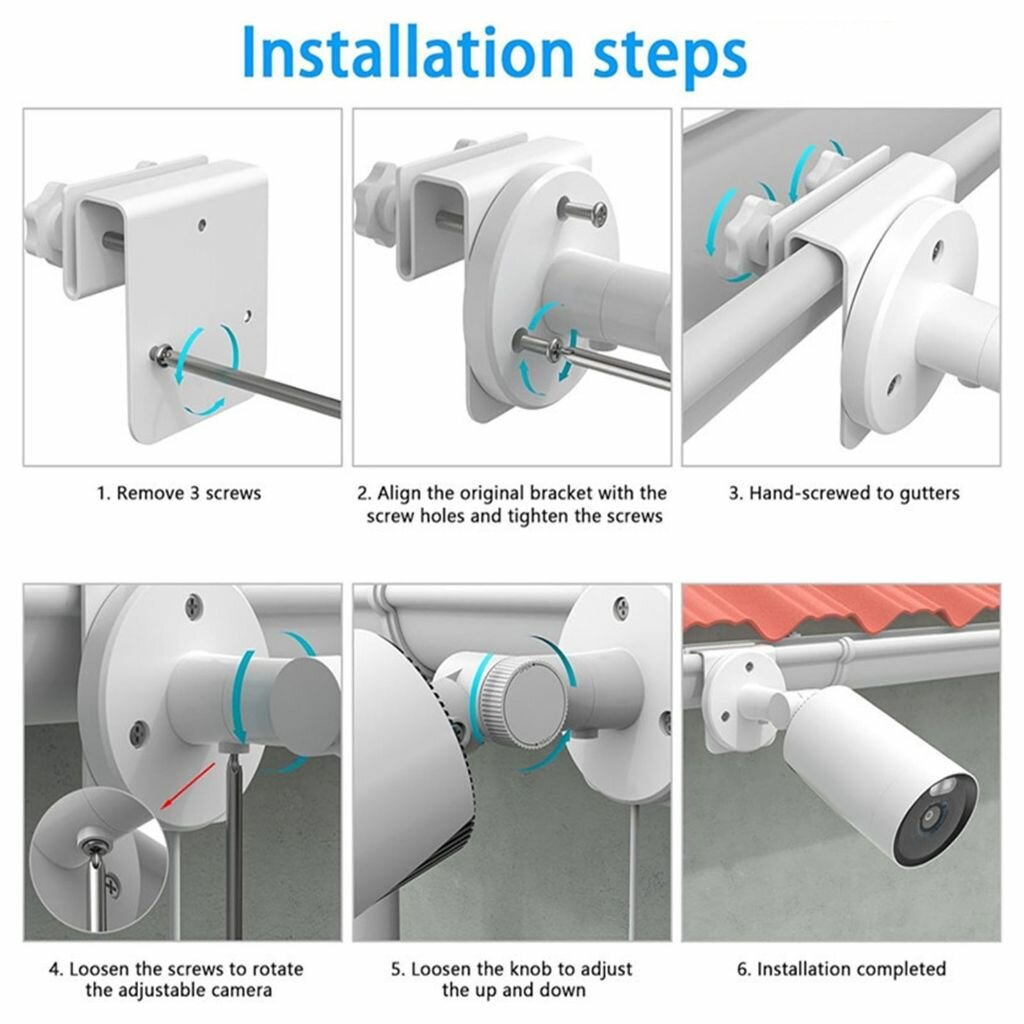 Installation steps

1. Remove 3 screws

2. Align the original bracket with the screw holes and tighten the screws

3. Hand-screwed to gutters

4. Loosen the screws to rotate the adjustable camera

5. Loosen the knob to adjust the up and down

6. Installation completed