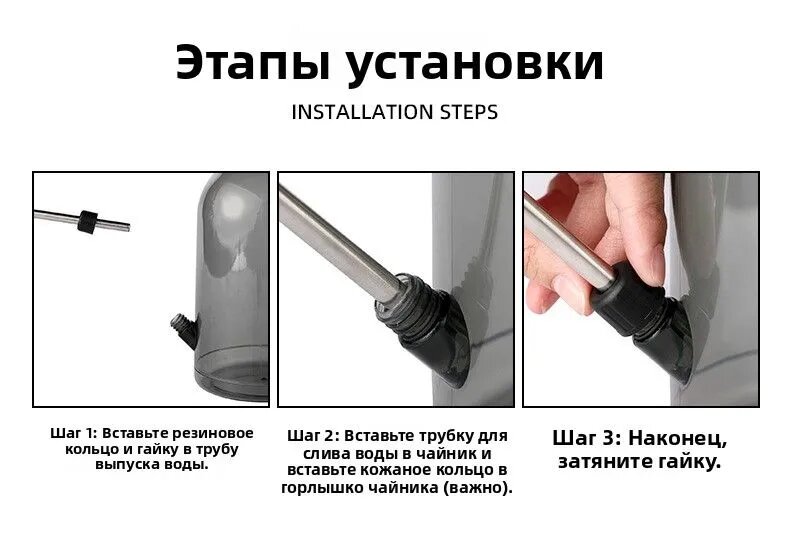 Этапы установки

INSTALLATION STEPS

Шаг 1: Вставьте резиновое кольцо и гайку в трубу выпуска воды.

Шаг 2: Вставьте трубку для слива воды в чайник и вставьте кожаное кольцо в горлышко чайника (важно).

Шаг 3: Наконец, затяните гайку.