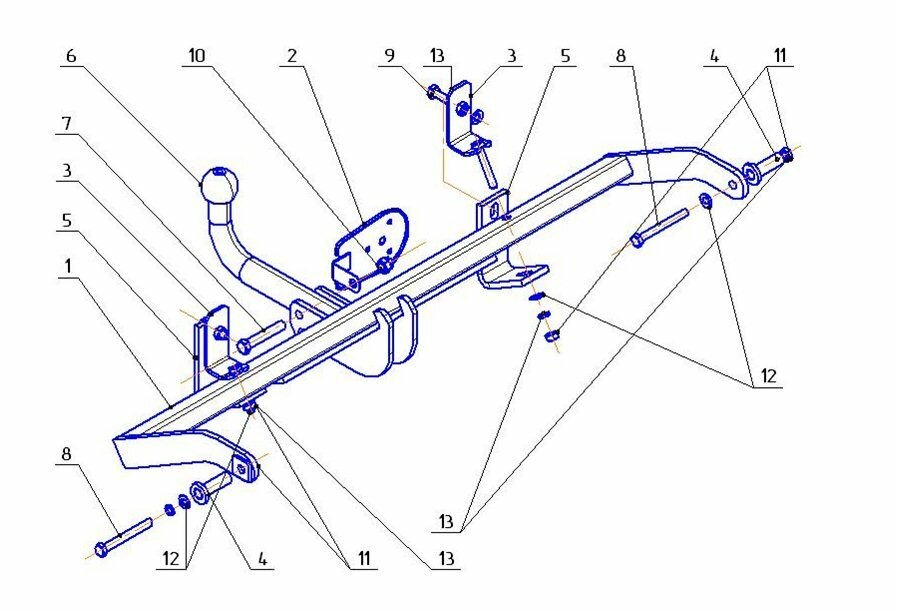 6
10
2
9
13
3
5
8
4
11
7
3
5
1
12
8
12
4
11
13
13