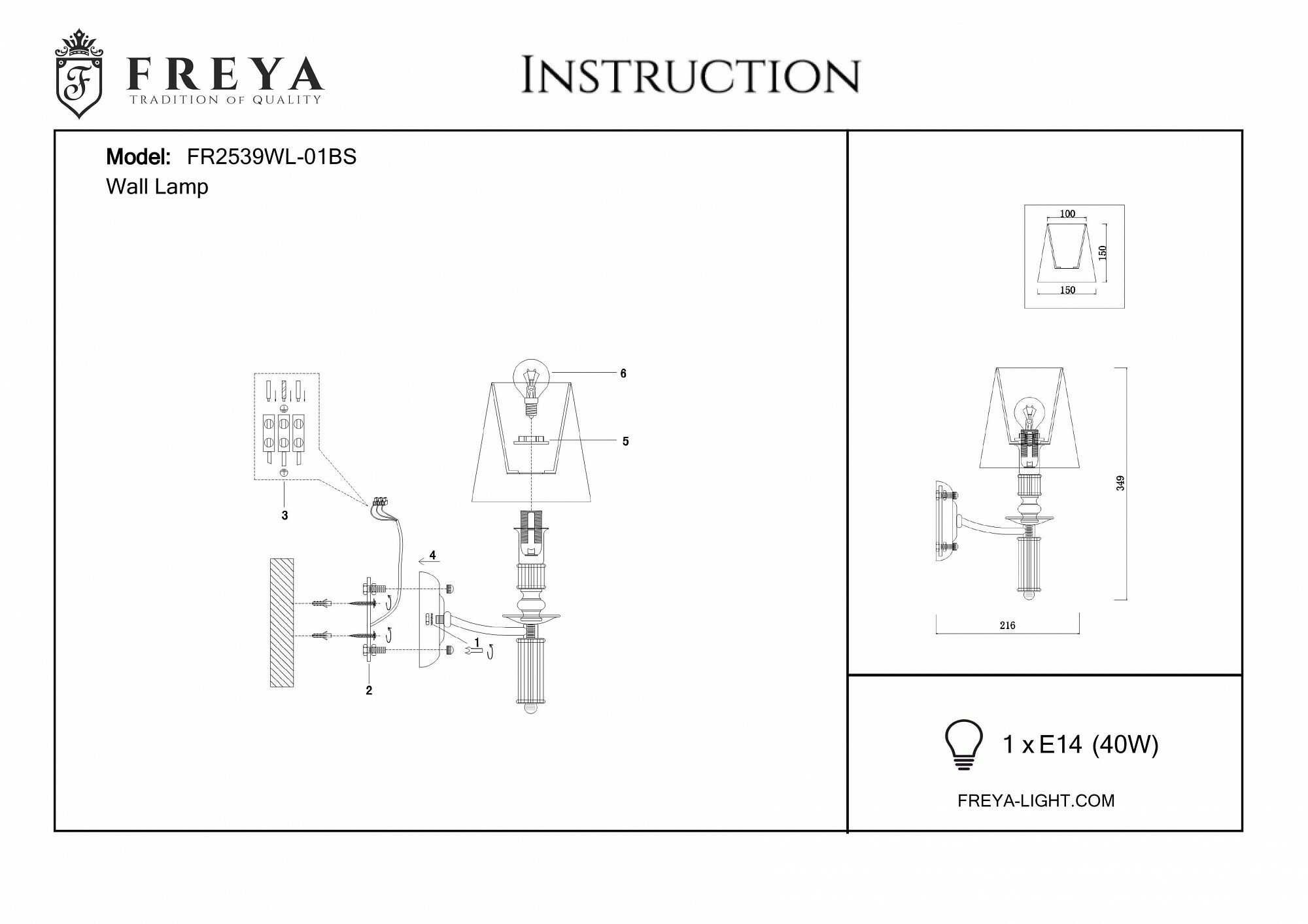 F
FREYA
TRADITION OF QUALITY

INSTRUCTION

Model: FR2539WL-01BS
Wall Lamp

6
5
3
4
1
2

100
150
150

349
216

1 x E14 (40W)

FREYA-LIGHT.COM