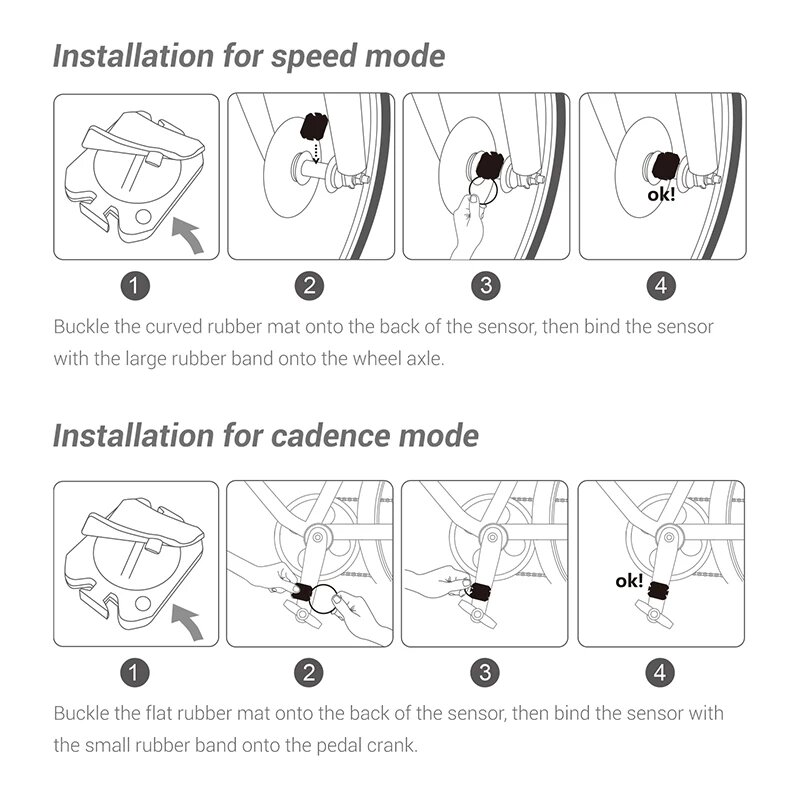 Installation for speed mode

ok!

1 2 3 4

Buckle the curved rubber mat onto the back of the sensor, then bind the sensor with the large rubber band onto the wheel axle.

Installation for cadence mode

ok!

1 2 3 4

Buckle the flat rubber mat onto the back of the sensor, then bind the sensor with the small rubber band onto the pedal crank.