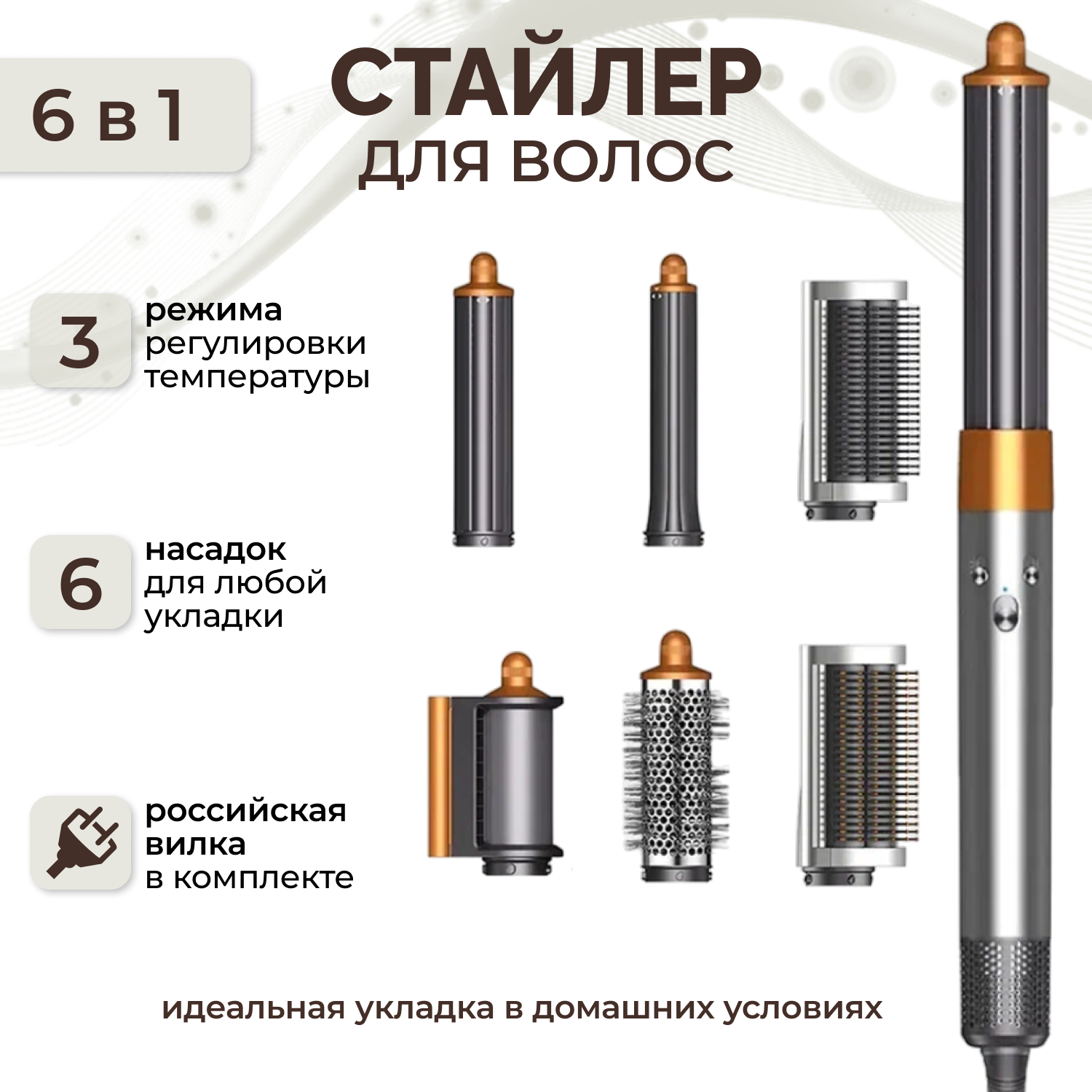 6 в 1

СТАЙЛЕР
ДЛЯ ВОЛОС

3
режима
регулировки
температуры

6
насадок
для любой
укладки

российская
вилка
в комплекте

идеальная укладка в домашних условиях