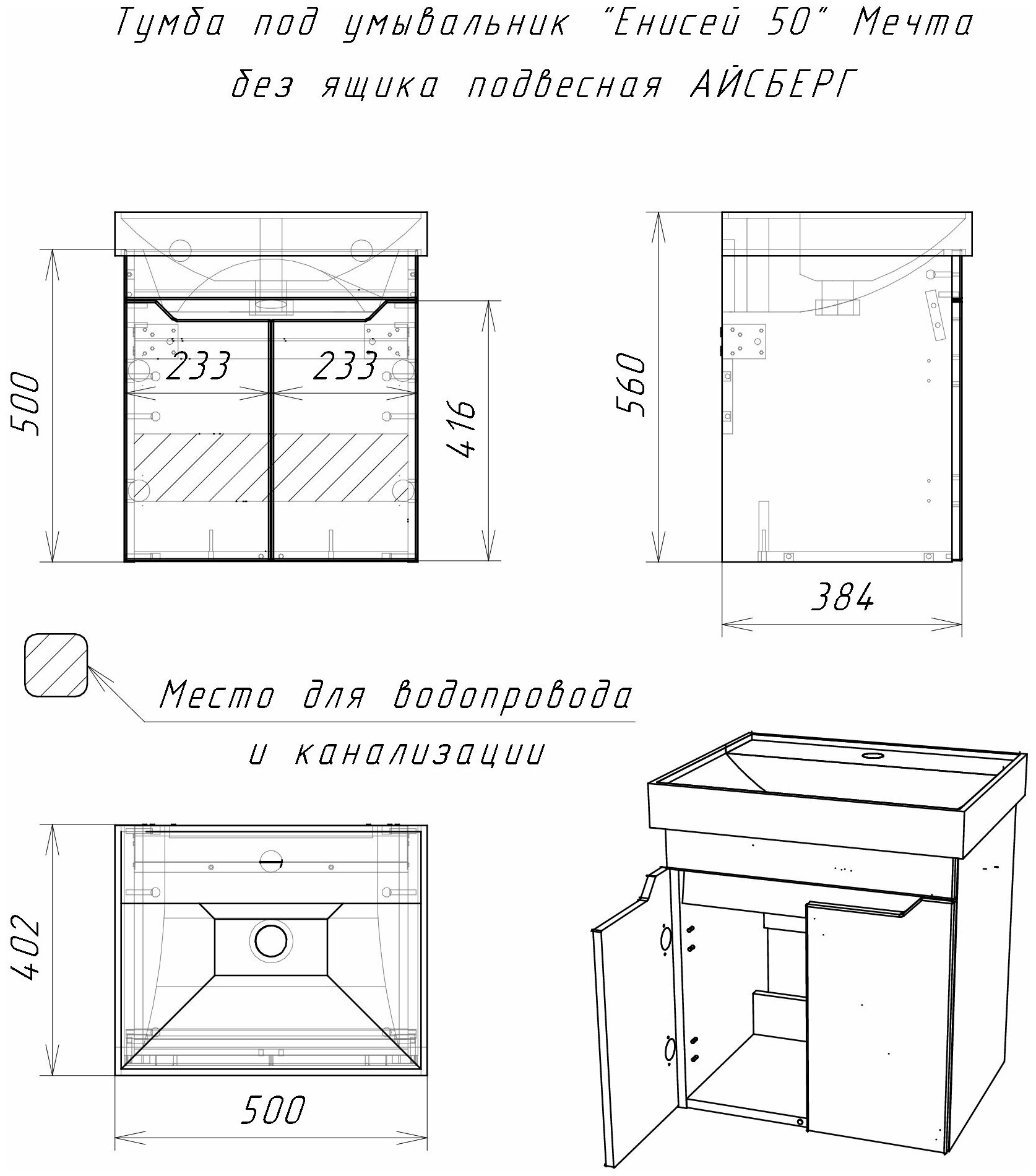 Тумба под умывальник "Енисей 50" Мечта без ящика подвесная АЙСБЕРГ

500

233

233

416

560

384

Место для водопровода и канализации

402

500