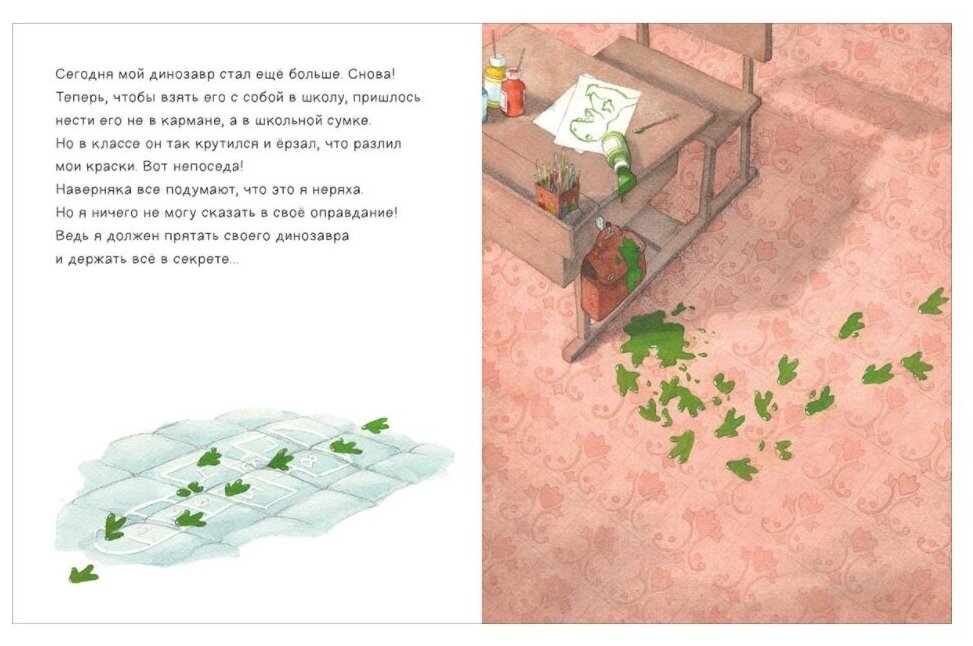 Сегодня мой динозавр стал ещё больше. Снова!
Теперь, чтобы взять его с собой в школу, пришлось нести его не в кармане, а в школьной сумке.
Но в классе он так крутился и ёрзал, что разлил мои краски. Вот непоседа!
Наверняка все подумают, что это я неряха.
Но я ничего не могу сказать в своё оправдание!
Ведь я должен прятать своего динозавра и держать всё в секрете...