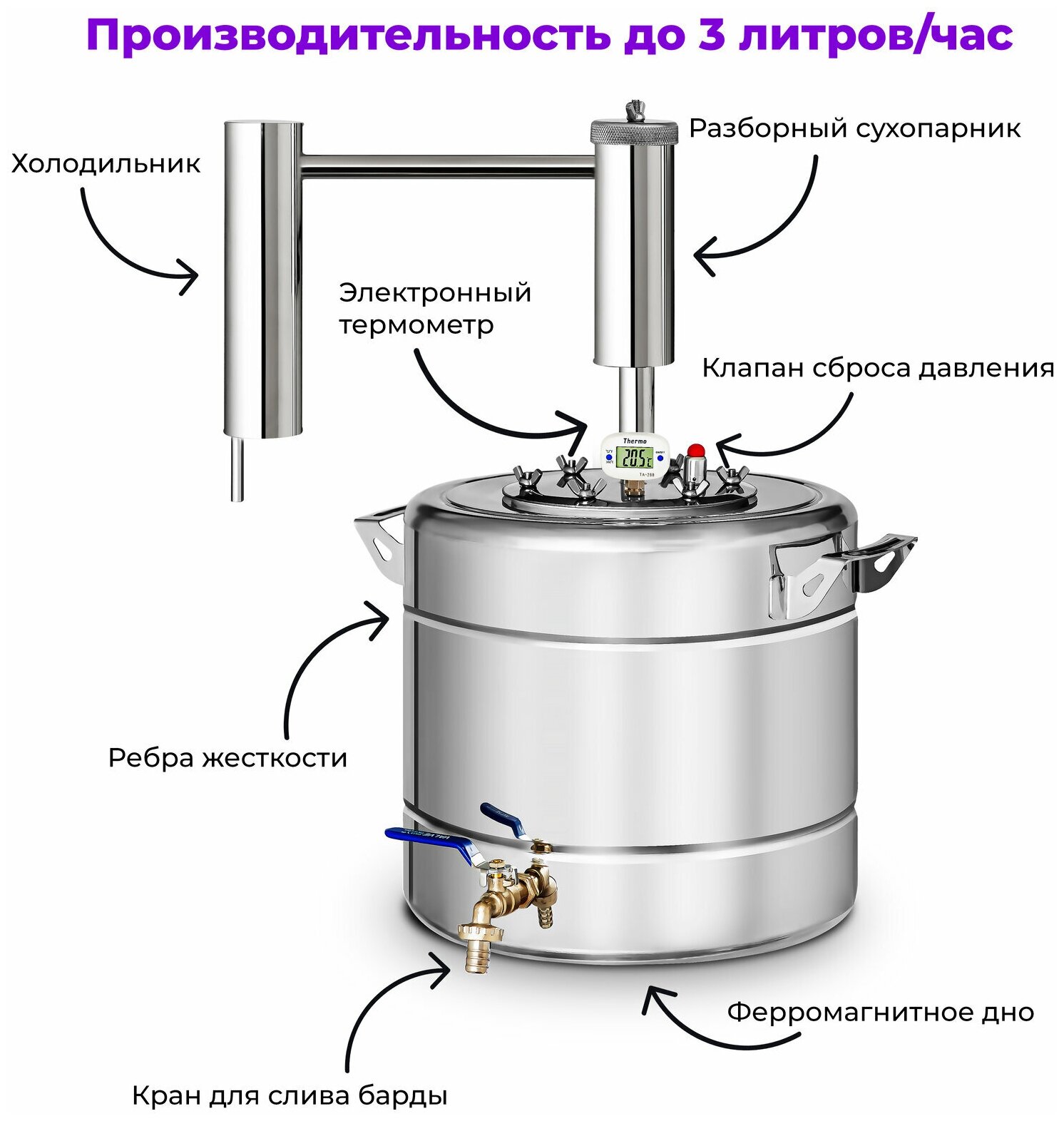 Производительность до 3 литров/час

Холодильник

Разборный сухопарник

Электронный термометр

Клапан сброса давления

Thermo

20.5°C

TA-288

Ребра жесткости

Ферромагнитное дно

Кран для слива барды