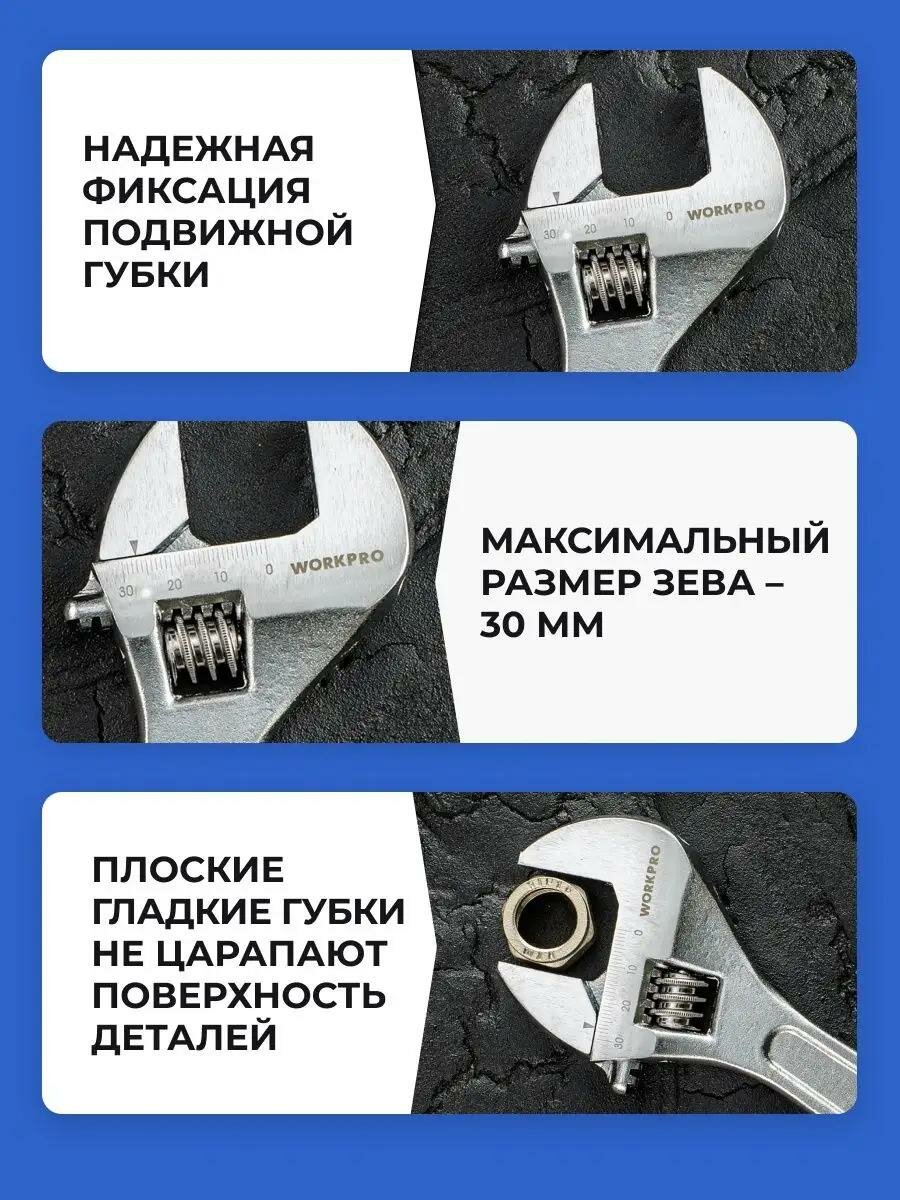 НАДЕЖНАЯ ФИКСАЦИЯ ПОДВИЖНОЙ ГУБКИ

30 20 10 0 WORKPRO

30 20 10 0 WORKPRO

МАКСИМАЛЬНЫЙ РАЗМЕР ЗЕВА – 30 ММ

ПЛОСКИЕ ГЛАДКИЕ ГУБКИ НЕ ЦАРАПАЮТ ПОВЕРХНОСТЬ ДЕТАЛЕЙ

WORKPRO 0 10 20 30