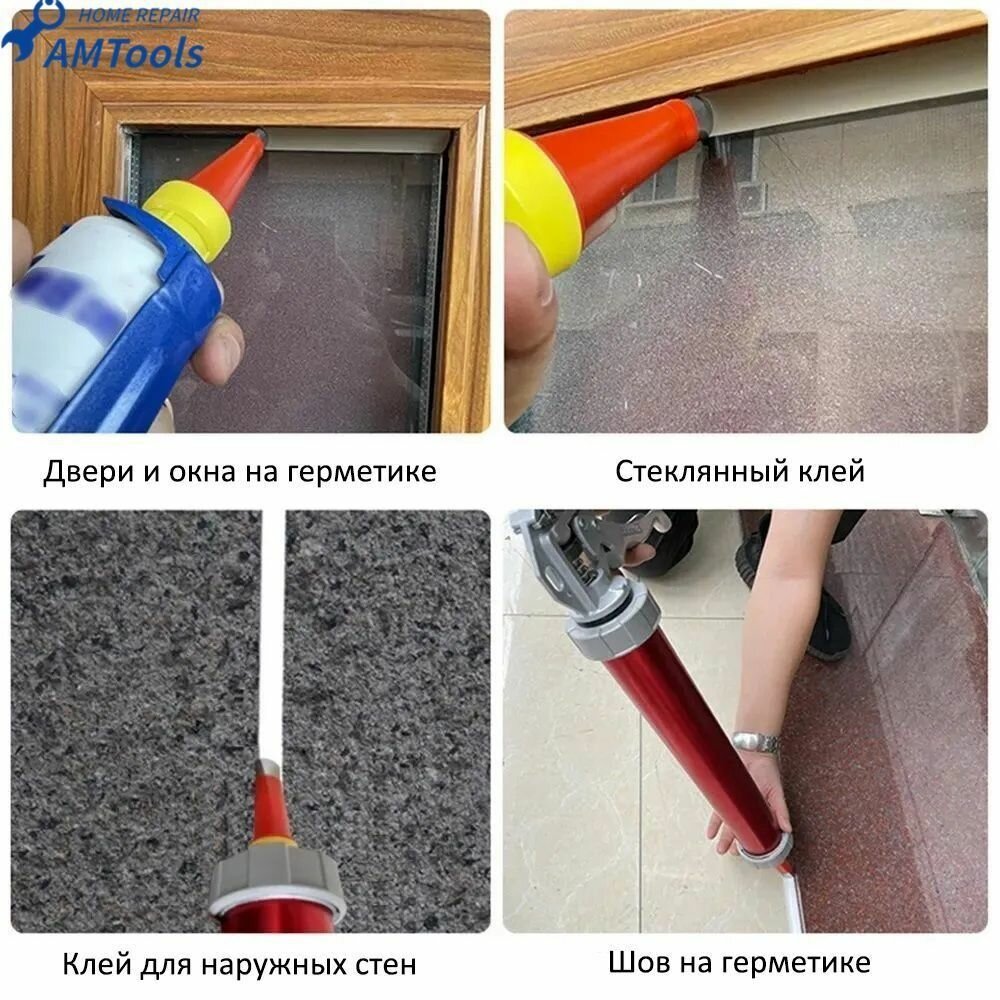 HOME REPAIR
AMTools

Двери и окна на герметике

Стеклянный клей

Клей для наружных стен

Шов на герметике