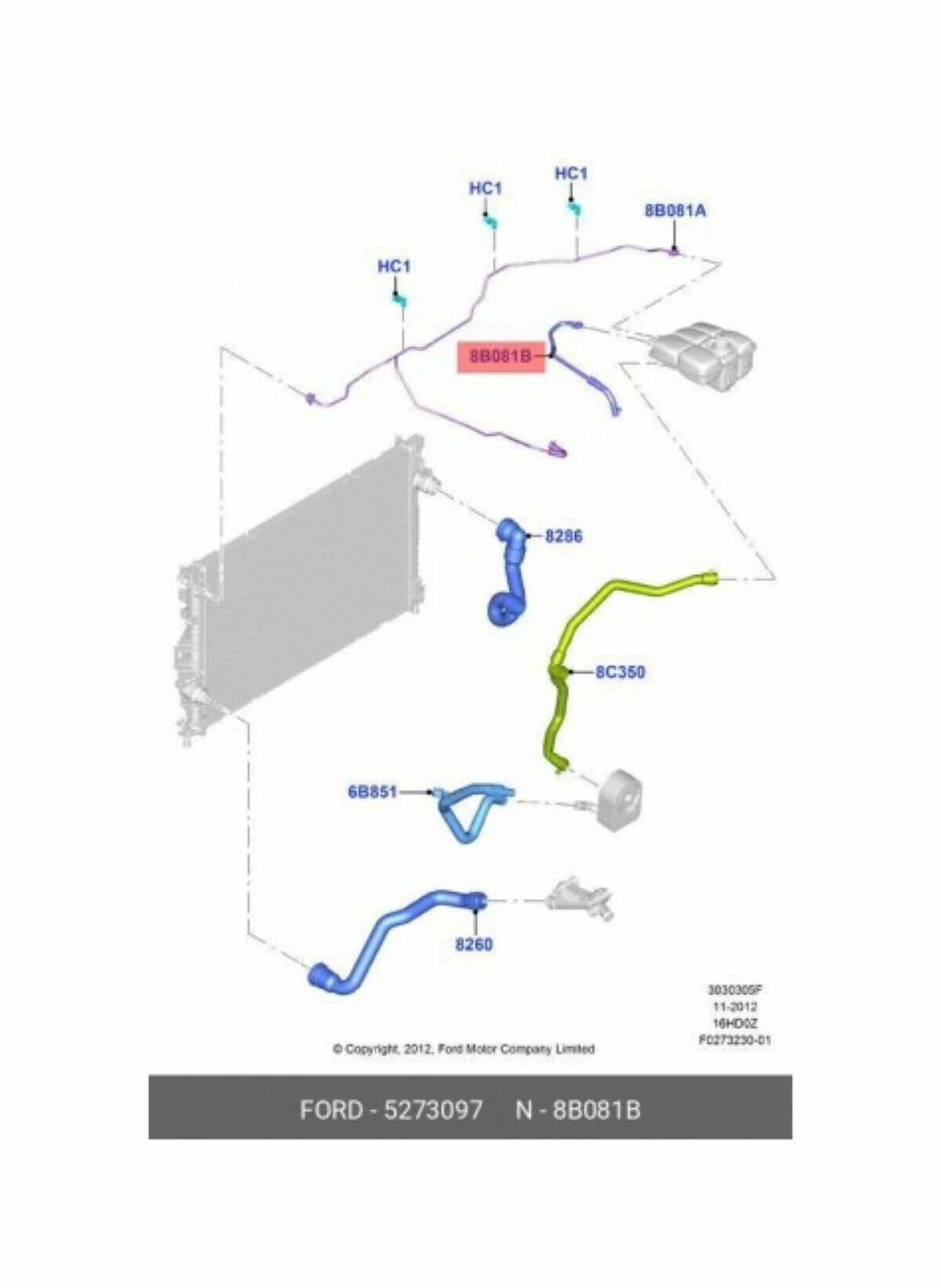 HC1
HC1
8B081A
HC1
8B081B
8286
8C350
6B851
8260

3030305F
11-2012
16HD0Z
F0273230-01

© Copyright, 2012, Ford Motor Company Limited

FORD - 5273097 N - 8B081B