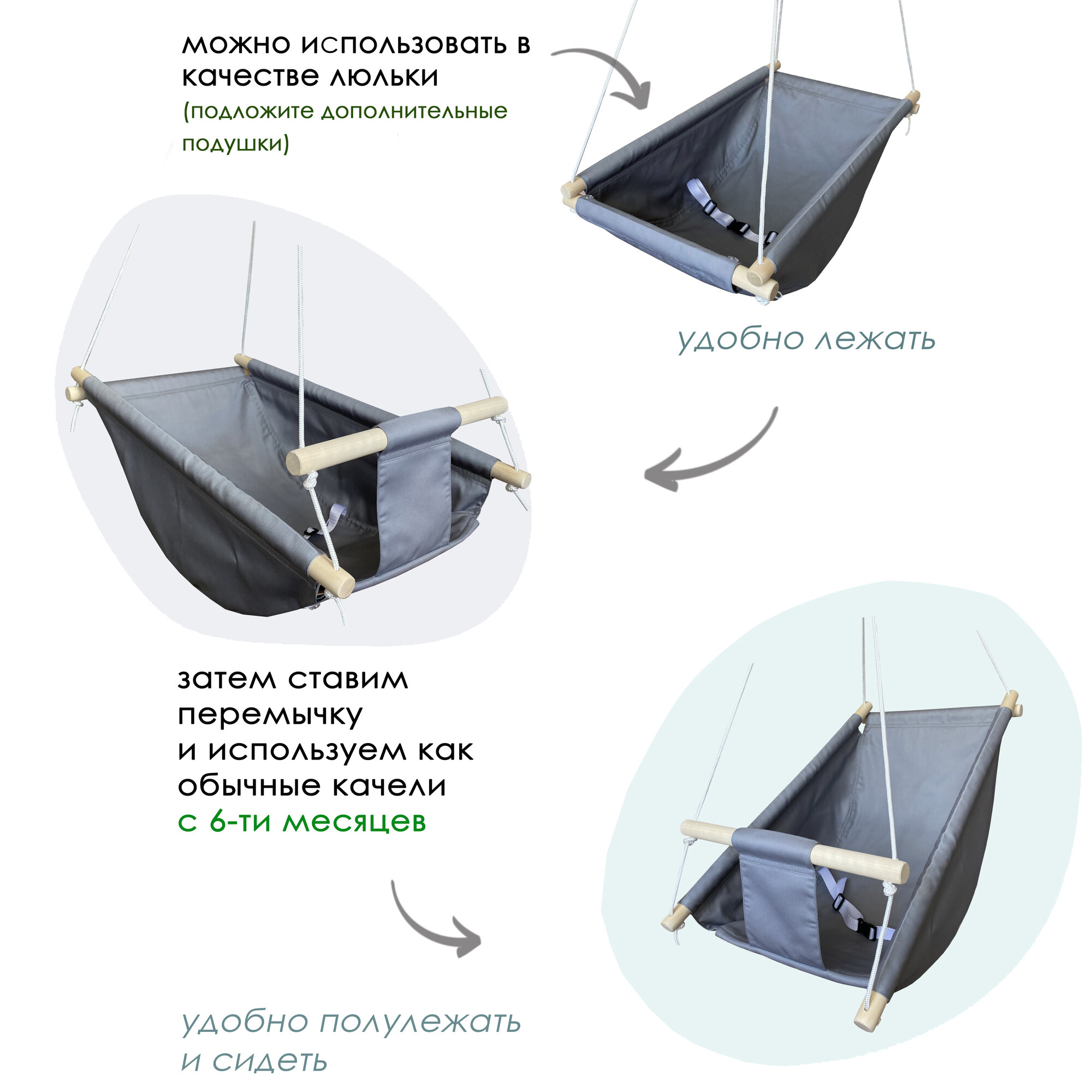 можно использовать в качестве люльки
(подложите дополнительные подушки)

удобно лежать

затем ставим перемычку
и используем как обычные качели
с 6-ти месяцев

удобно полулежать
и сидеть