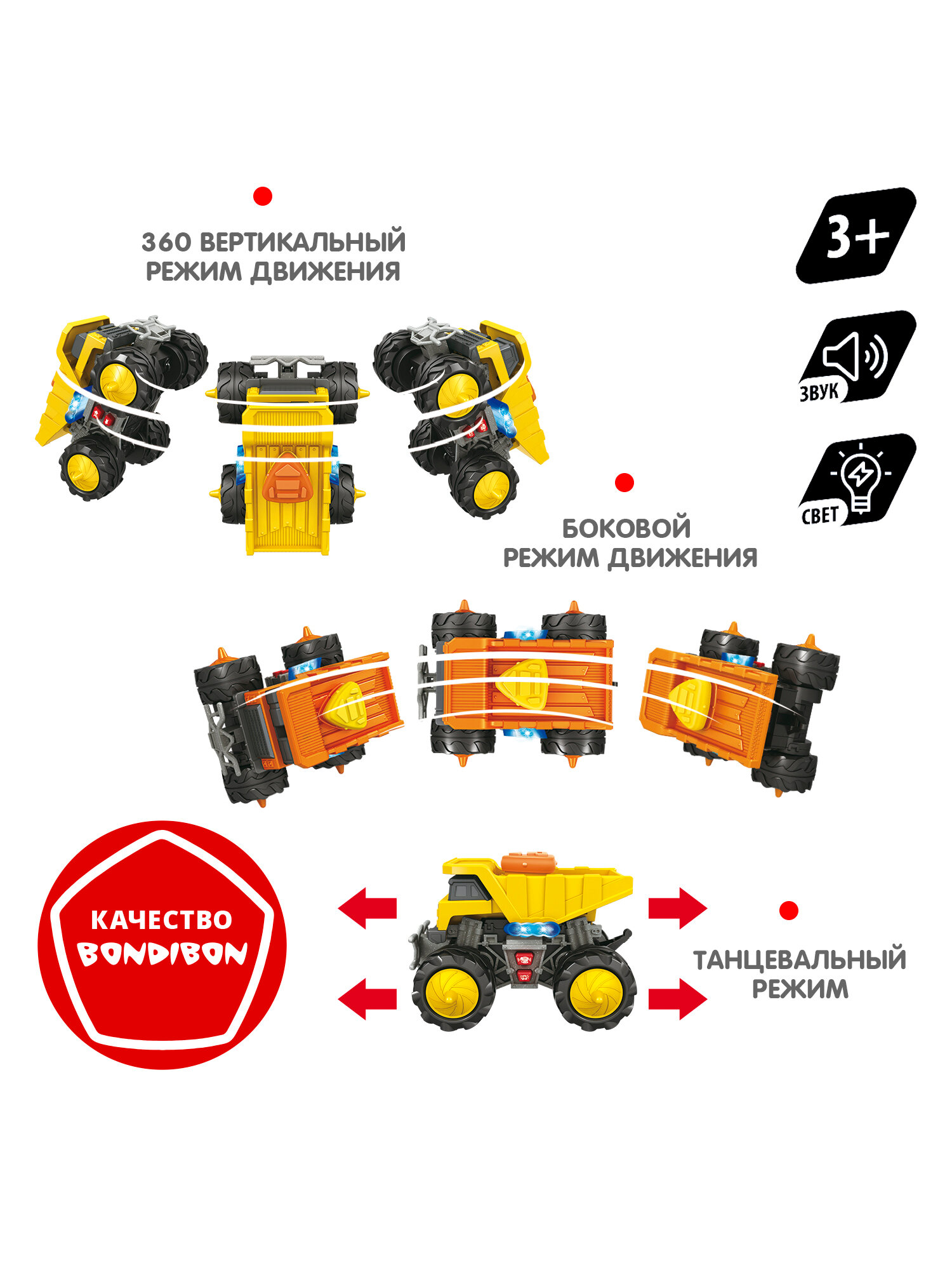 360 ВЕРТИКАЛЬНЫЙ РЕЖИМ ДВИЖЕНИЯ

3+

ЗВУК

СВЕТ

БОКОВОЙ РЕЖИМ ДВИЖЕНИЯ

КАЧЕСТВО BONDIBON

ТАНЦЕВАЛЬНЫЙ РЕЖИМ