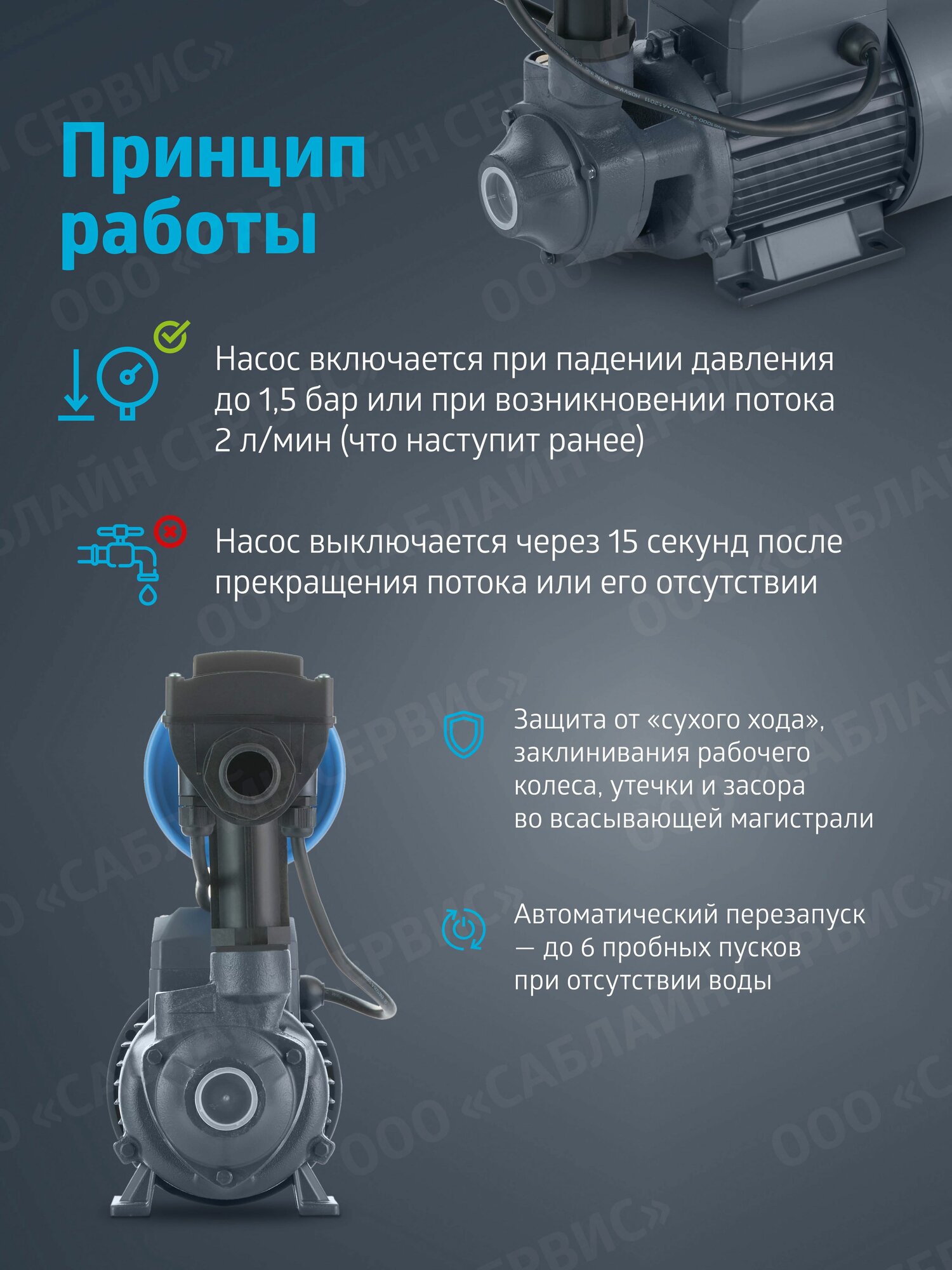 Принцип работы

Насос включается при падении давления до 1,5 бар или при возникновении потока 2 л/мин (что наступит ранее)

Насос выключается через 15 секунд после прекращения потока или его отсутствии

Защита от «сухого хода», заклинивания рабочего колеса, утечки и засора во всасывающей магистрали

Автоматический перезапуск — до 6 пробных пусков при отсутствии воды

ООО «САБЛАЙН СЕРВИС»