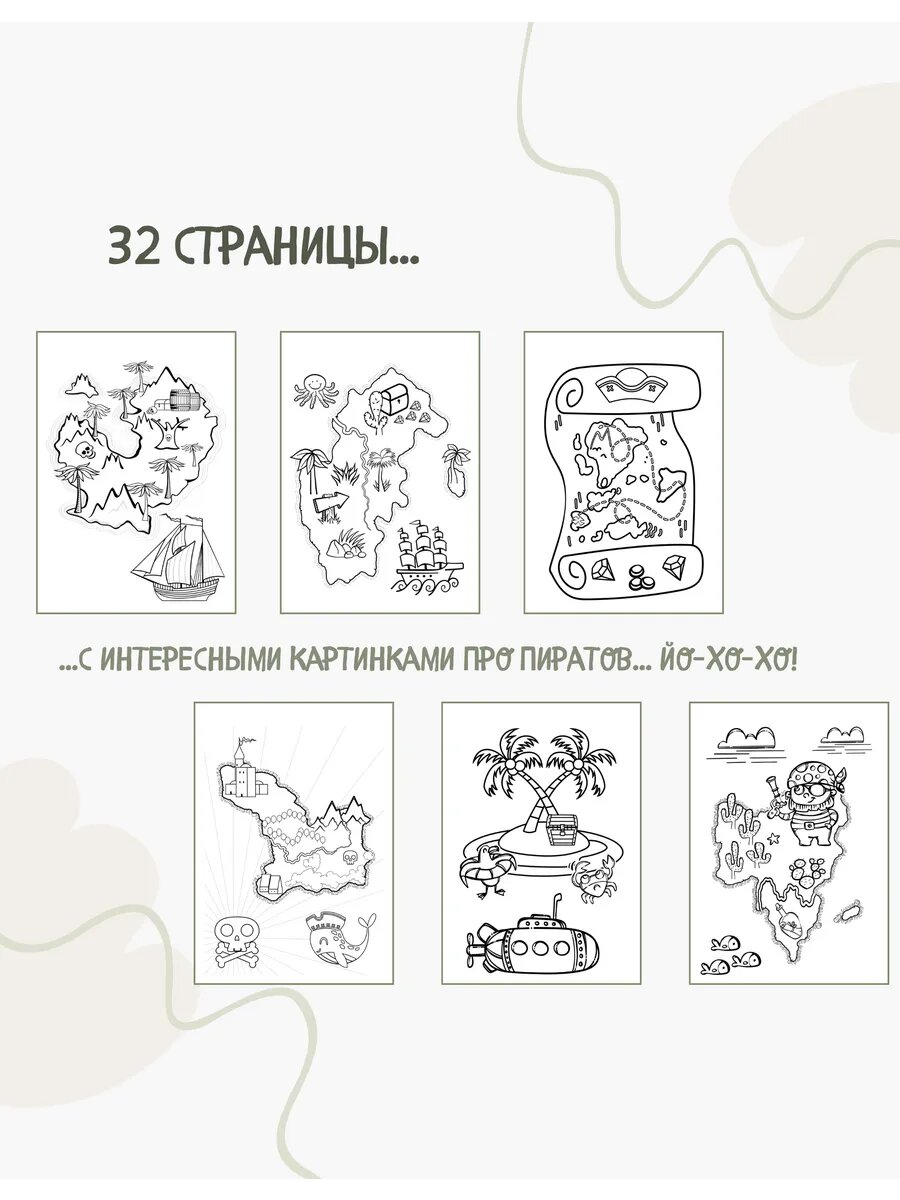 32 СТРАНИЦЫ...

...С ИНТЕРЕСНЫМИ КАРТИНКАМИ ПРО ПИРАТОВ... ЙО-ХО-ХО!