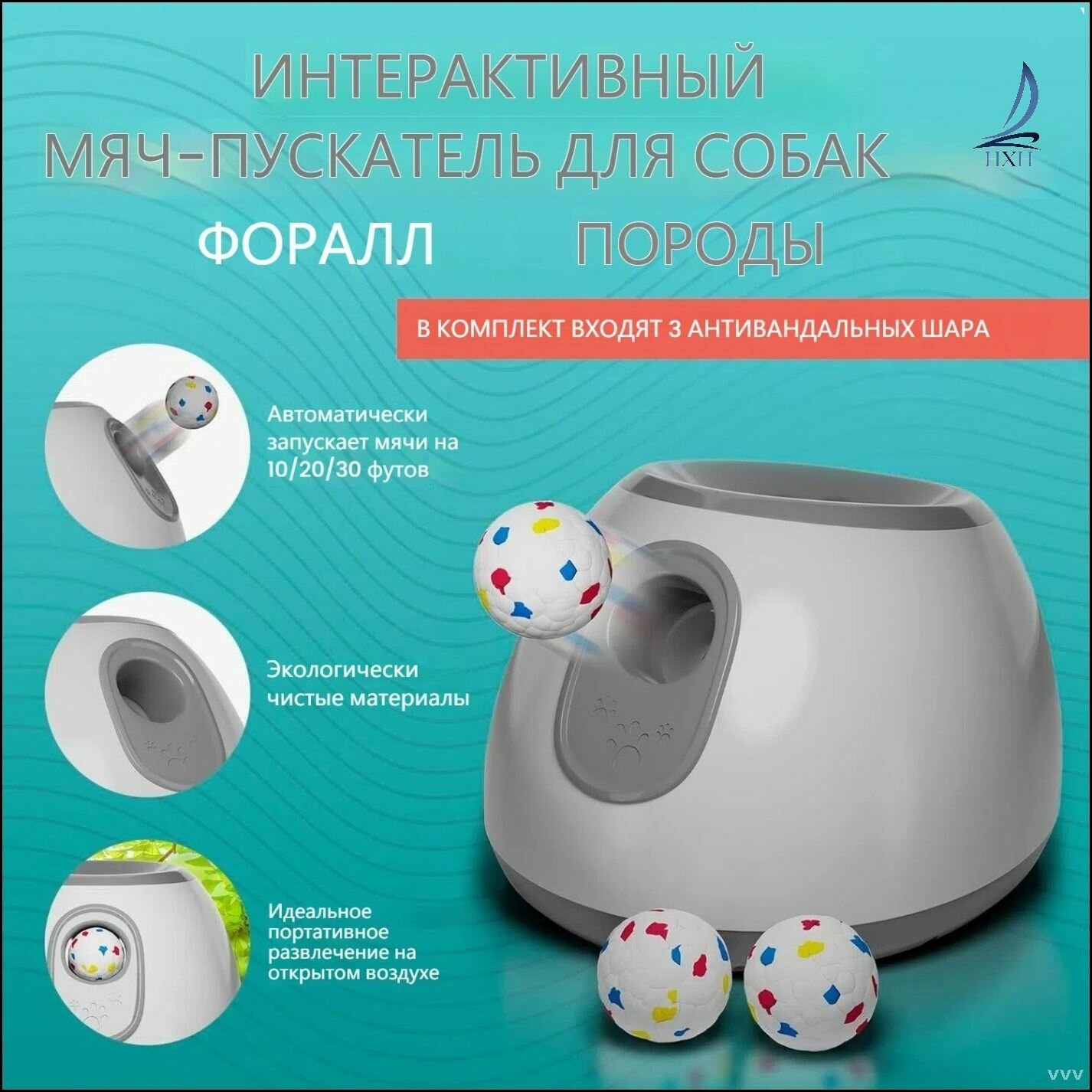 ИНТЕРАКТИВНЫЙ МЯЧ-ПУСКАТЕЛЬ ДЛЯ СОБАК

HXH

ФОРАЛЛ ПОРОДЫ

В КОМПЛЕКТ ВХОДЯТ 3 АНТИВАНДАЛЬНЫХ ШАРА

Автоматически запускает мячи на 10/20/30 футов

Экологически чистые материалы

Идеальное портативное развлечение на открытом воздухе

VVV