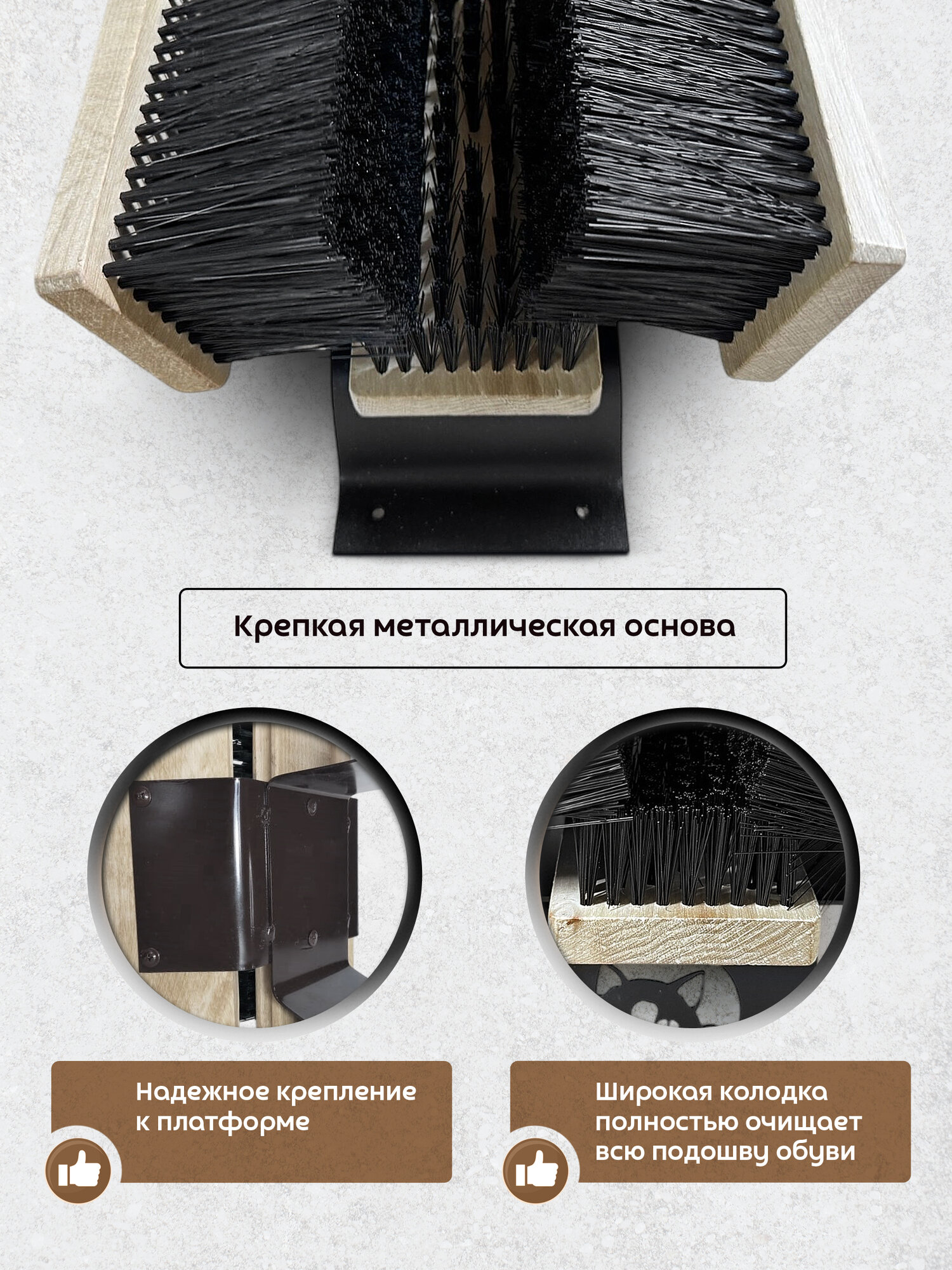 Крепкая металлическая основа

Надежное крепление к платформе

Широкая колодка полностью очищает всю подошву обуви