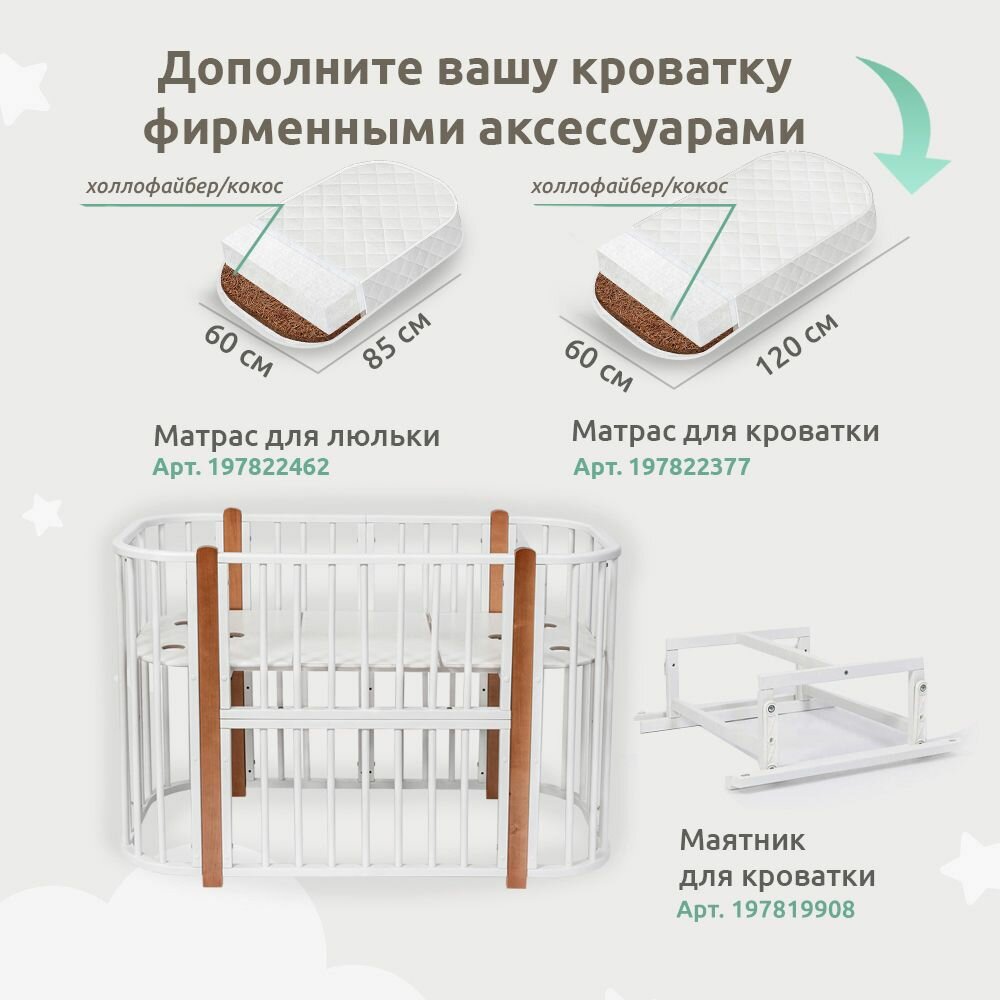 Дополните вашу кроватку фирменными аксессуарами

холлофайбер/кокос

60 см

85 см

Матрас для люльки
Арт. 197822462

холлофайбер/кокос

60 см

120 см

Матрас для кроватки
Арт. 197822377

Маятник для кроватки
Арт. 197819908