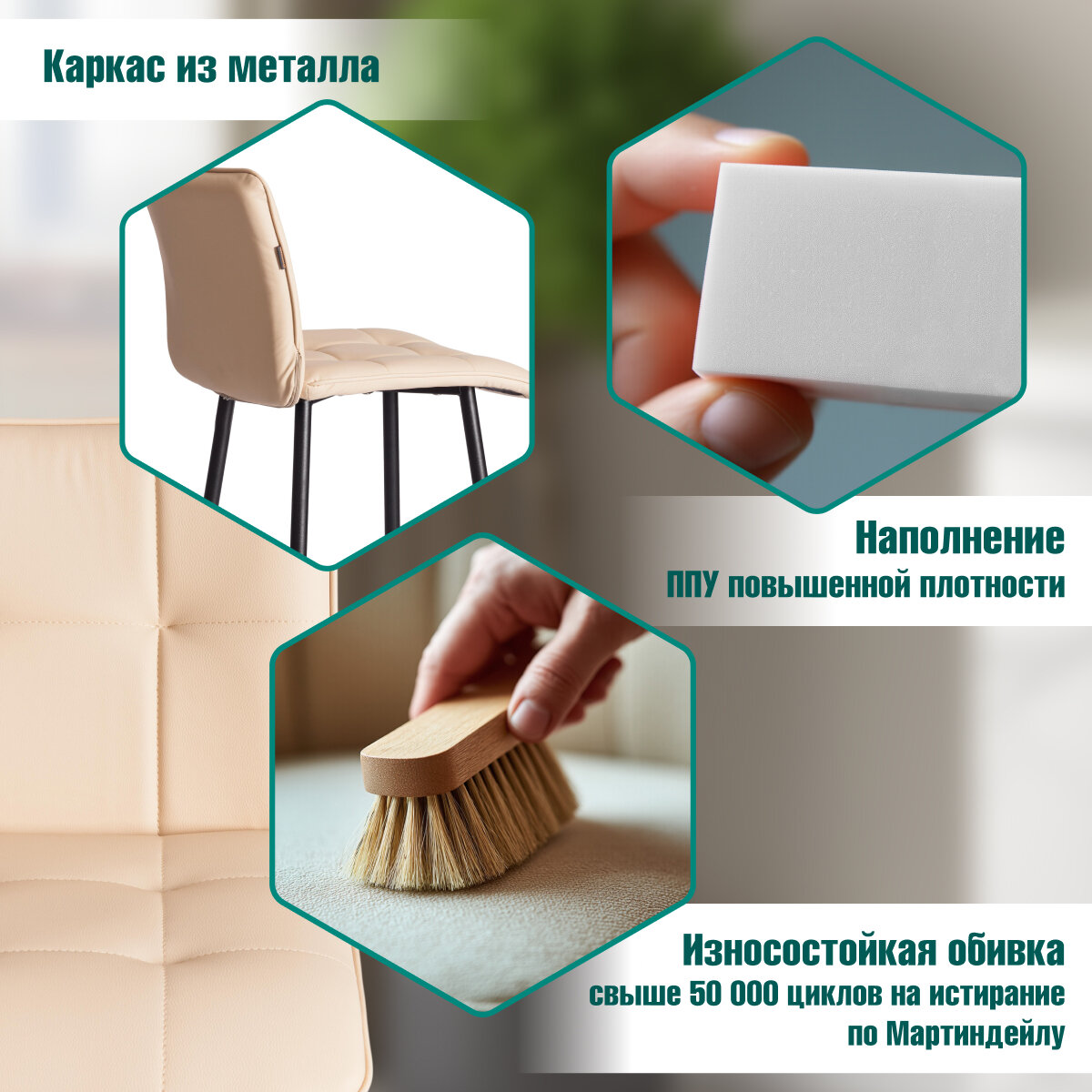 Каркас из металла

Наполнение
ППУ повышенной плотности

Износостойкая обивка
свыше 50 000 циклов на истирание
по Мартиндейлу