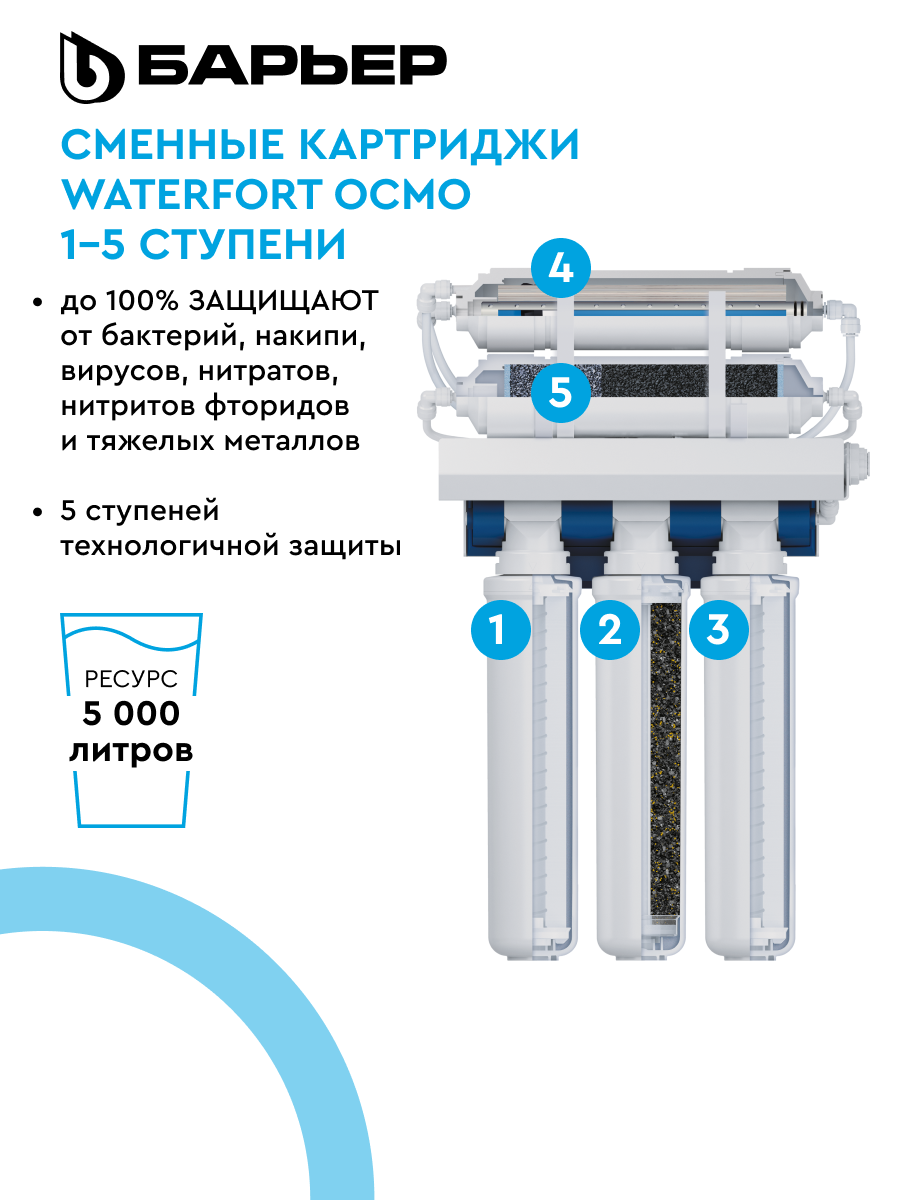 БАРЬЕР

СМЕННЫЕ КАРТРИДЖИ WATERFORT ОСМО 1–5 СТУПЕНИ

• до 100% ЗАЩИЩАЮТ от бактерий, накипи, вирусов, нитратов, нитритов фторидов и тяжелых металлов

• 5 ступеней технологичной защиты

РЕСУРС
5 000
литров

4
5
1
2
3