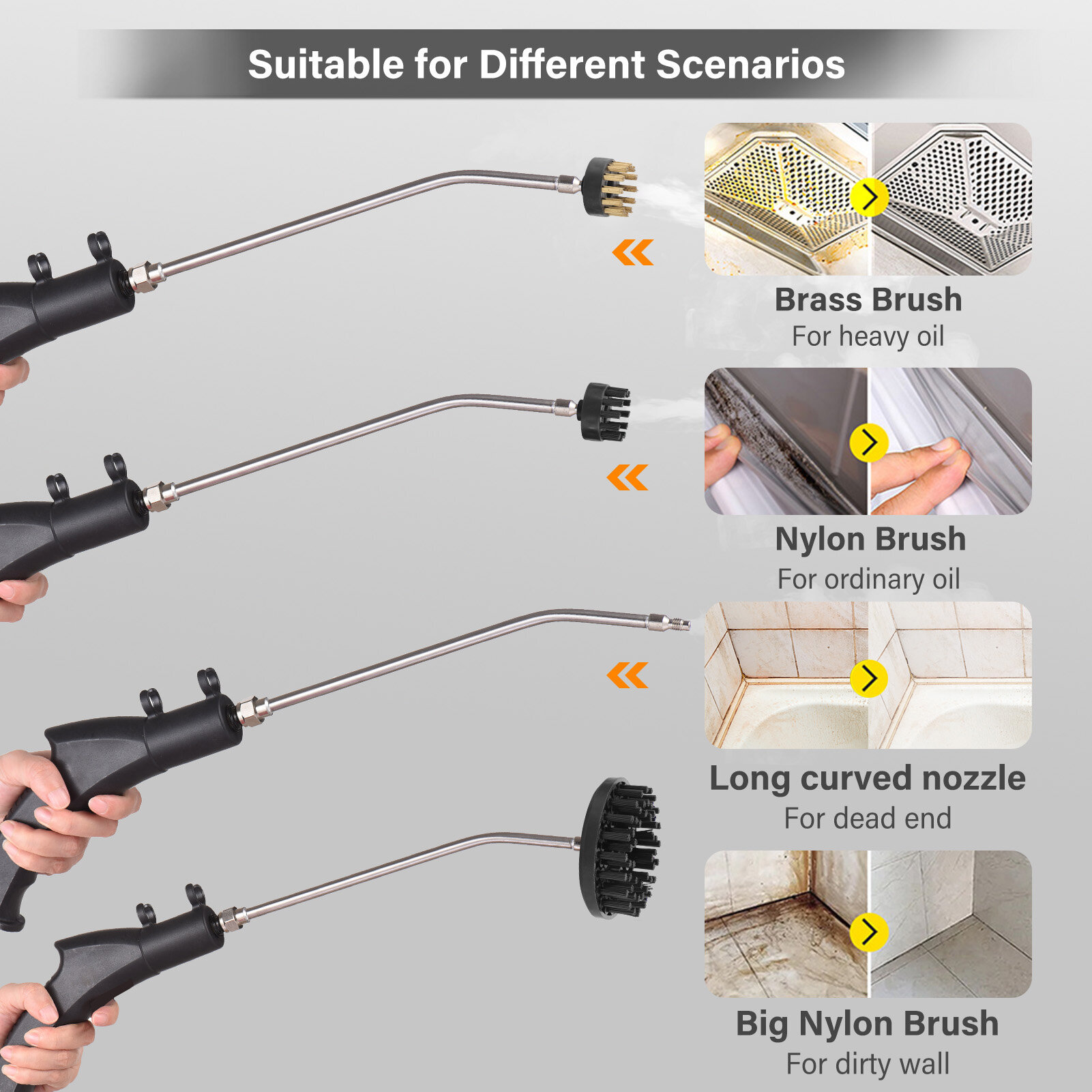 Suitable for Different Scenarios

Brass Brush
For heavy oil

Nylon Brush
For ordinary oil

Long curved nozzle
For dead end

Big Nylon Brush
For dirty wall