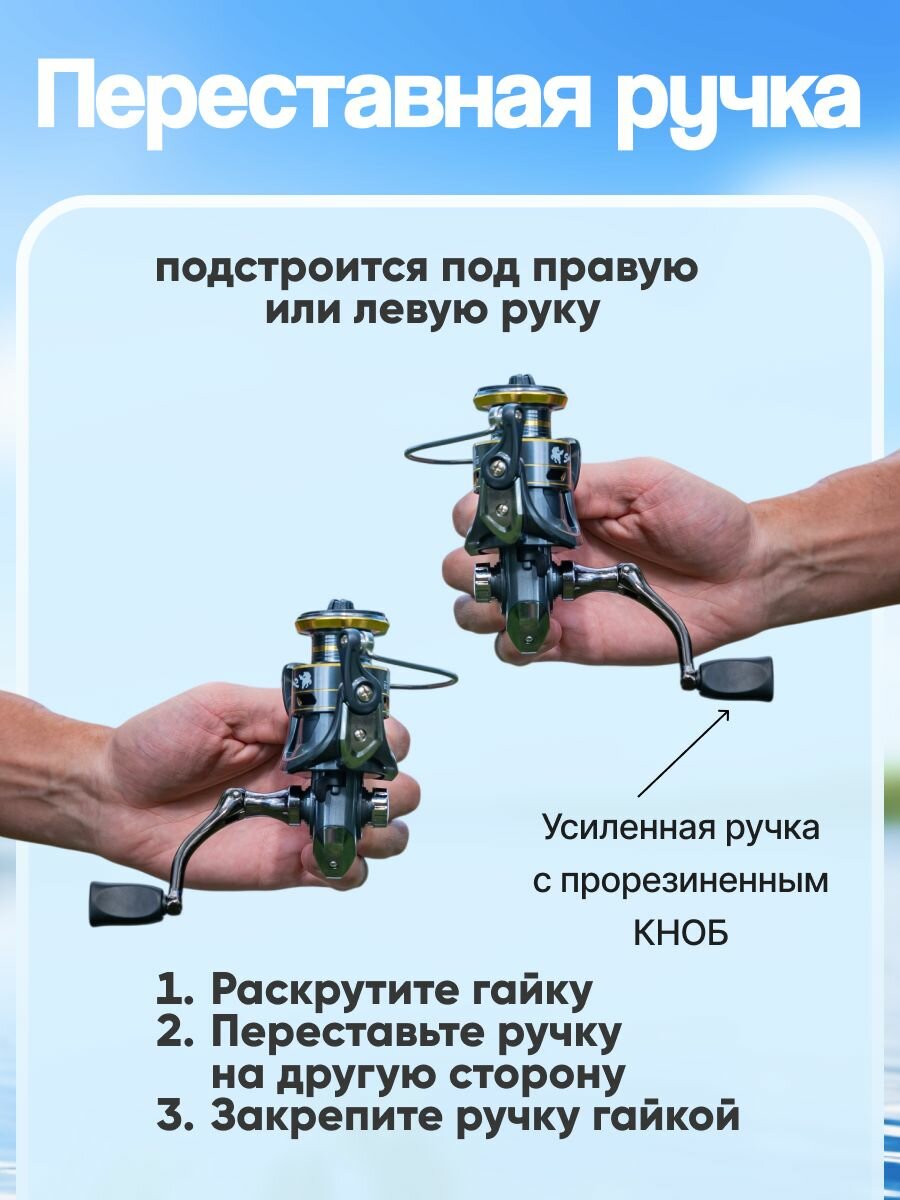 Переставная ручка

подстроится под правую или левую руку

Усиленная ручка с прорезиненным КНОБ

1. Раскрутите гайку
2. Переставьте ручку на другую сторону
3. Закрепите ручку гайкой