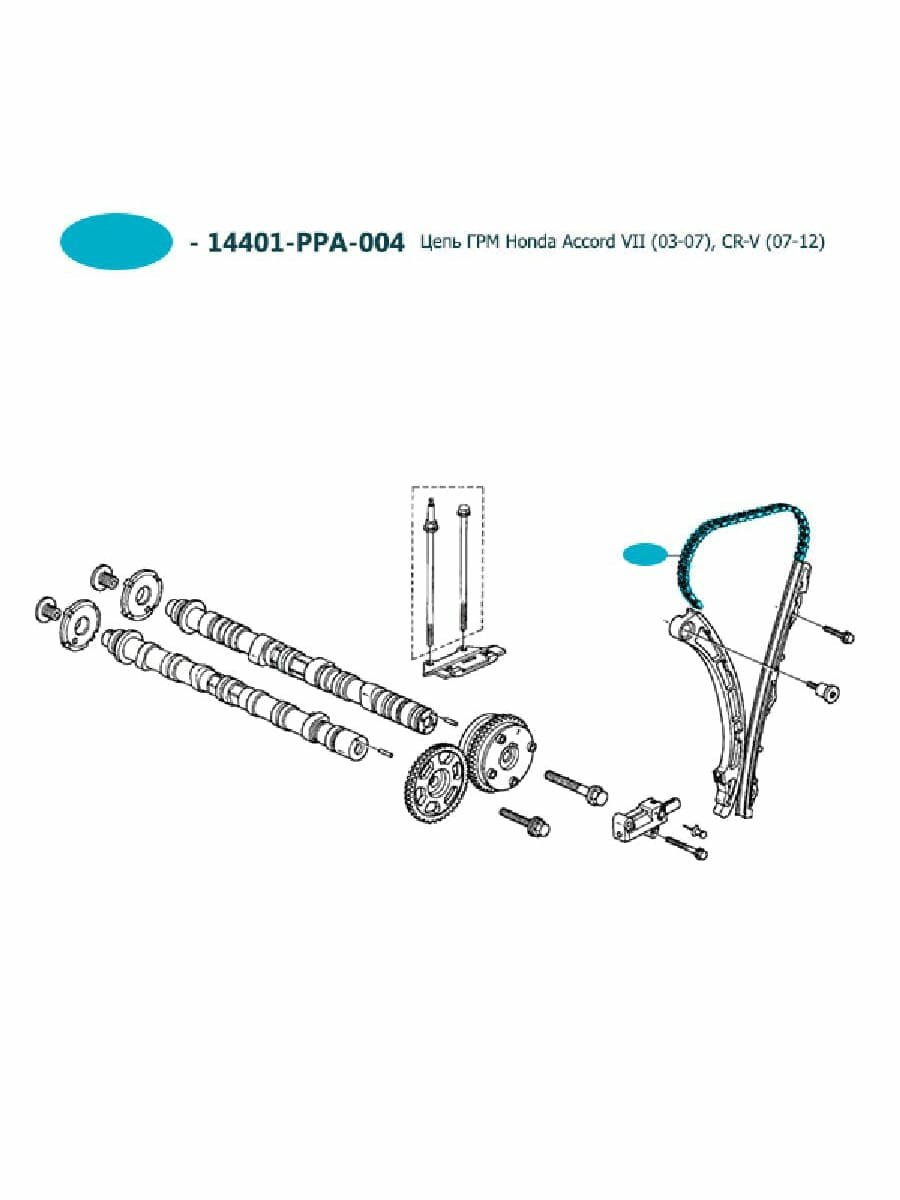 - 14401-PPA-004 Цепь ГРМ Honda Accord VII (03-07), CR-V (07-12)