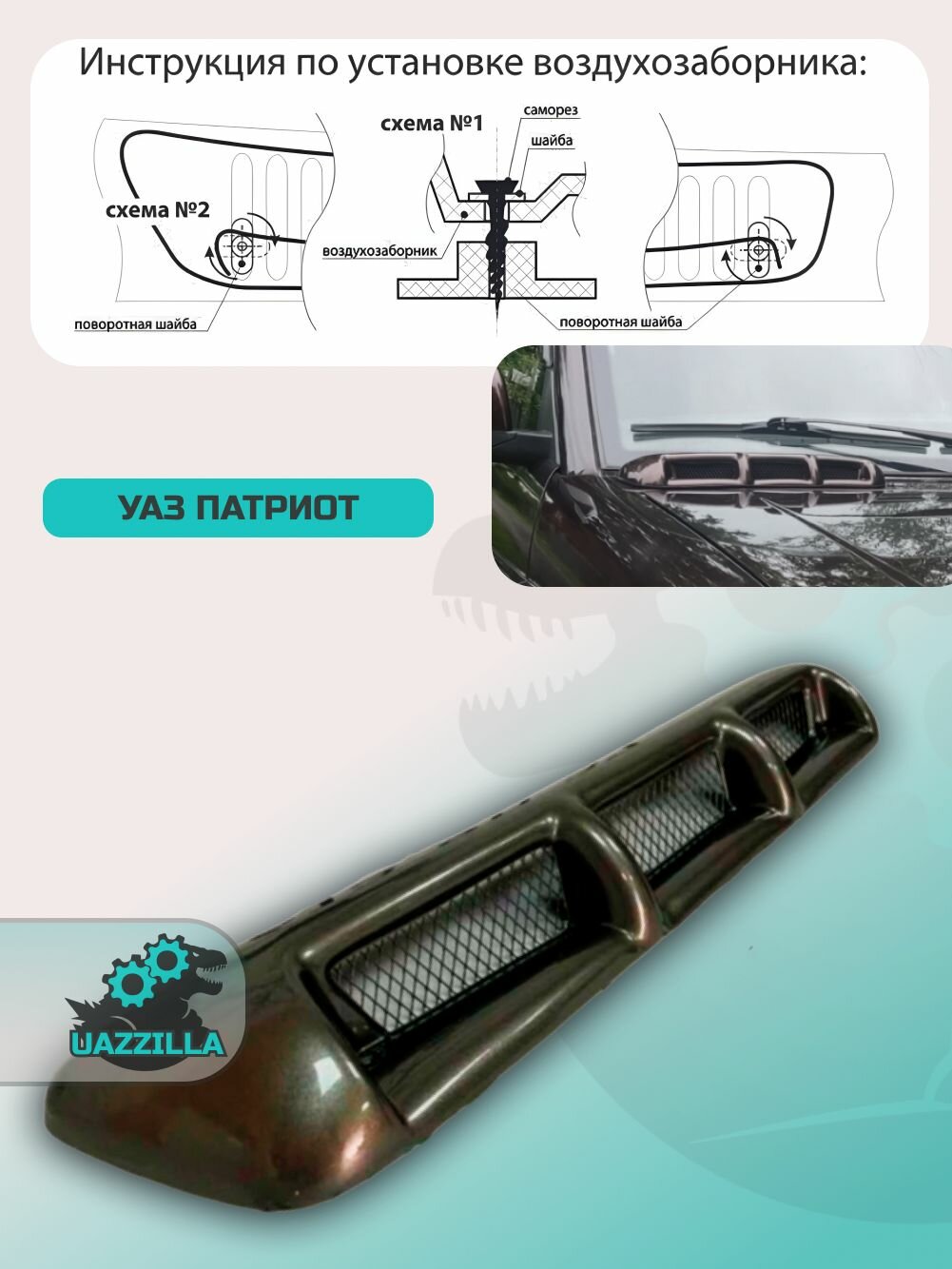 Инструкция по установке воздухозаборника:

схема №2

поворотная шайба

схема №1

саморез

шайба

воздухозаборник

поворотная шайба

УАЗ ПАТРИОТ

UAZZILLA