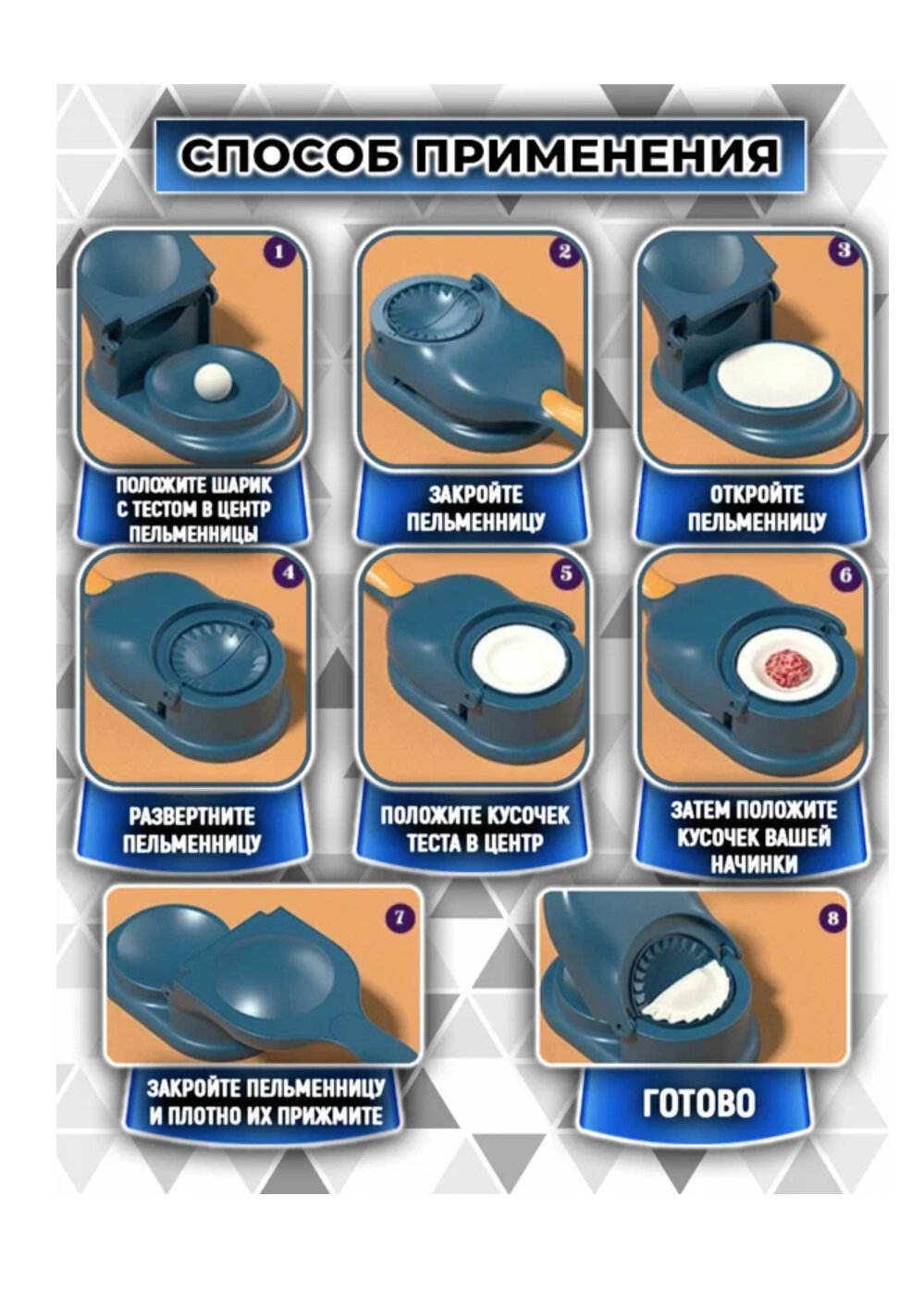 СПОСОБ ПРИМЕНЕНИЯ

1
ПОЛОЖИТЕ ШАРИК С ТЕСТОМ В ЦЕНТР ПЕЛЬМЕННИЦЫ

2
ЗАКРОЙТЕ ПЕЛЬМЕННИЦУ

3
ОТКРОЙТЕ ПЕЛЬМЕННИЦУ

4
РАЗВЕРТНИТЕ ПЕЛЬМЕННИЦУ

5
ПОЛОЖИТЕ КУСОЧЕК ТЕСТА В ЦЕНТР

6
ЗАТЕМ ПОЛОЖИТЕ КУСОЧЕК ВАШЕЙ НАЧИНКИ

7
ЗАКРОЙТЕ ПЕЛЬМЕННИЦУ И ПЛОТНО ИХ ПРИЖМИТЕ

8
ГОТОВО