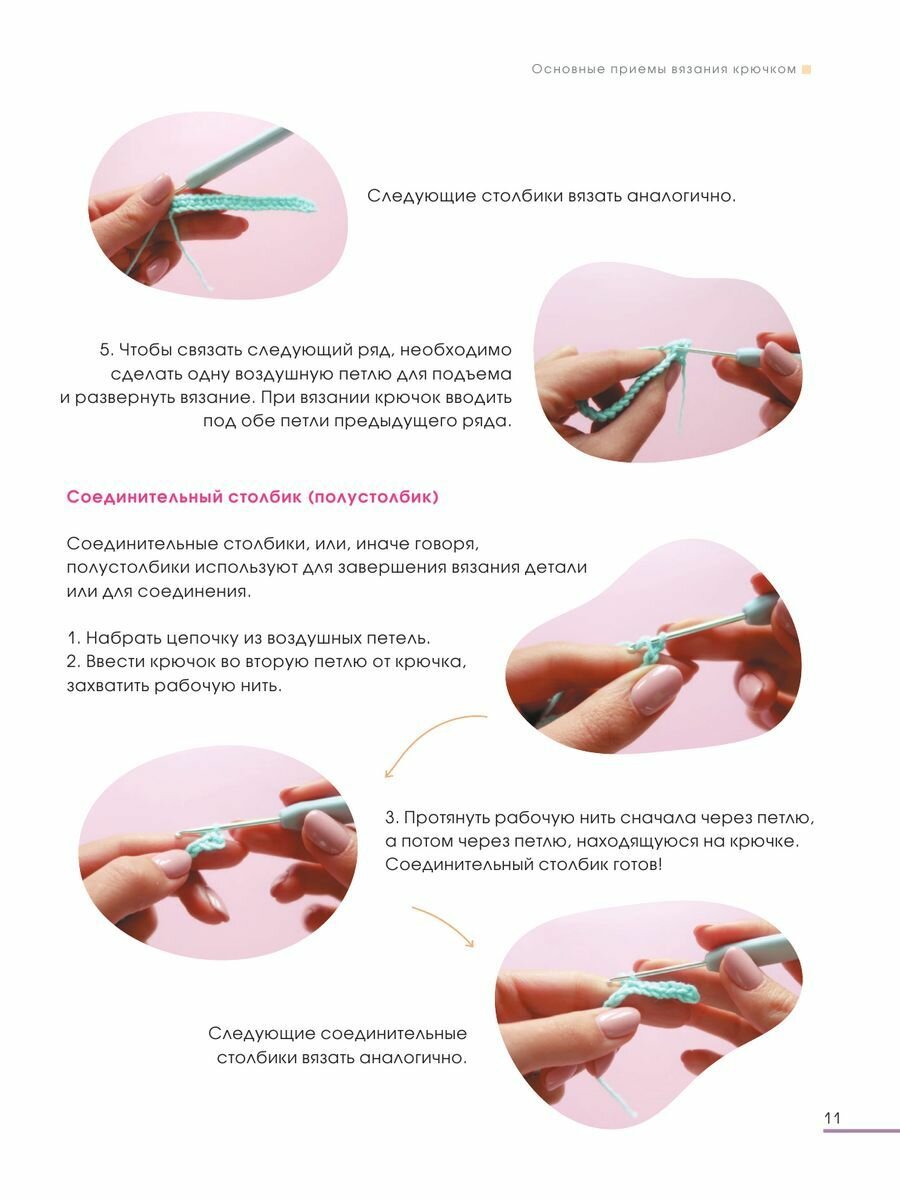 Основные приемы вязания крючком

Следующие столбики вязать аналогично.

5. Чтобы связать следующий ряд, необходимо сделать одну воздушную петлю для подъема и развернуть вязание. При вязании крючок вводить под обе петли предыдущего ряда.

Соединительный столбик (полустолбик)

Соединительные столбики, или, иначе говоря, полустолбики используют для завершения вязания детали или для соединения.

1. Набрать цепочку из воздушных петель.
2. Ввести крючок во вторую петлю от крючка, захватить рабочую нить.

3. Протянуть рабочую нить сначала через петлю, а потом через петлю, находящуюся на крючке. Соединительный столбик готов!

Следующие соединительные столбики вязать аналогично.

11