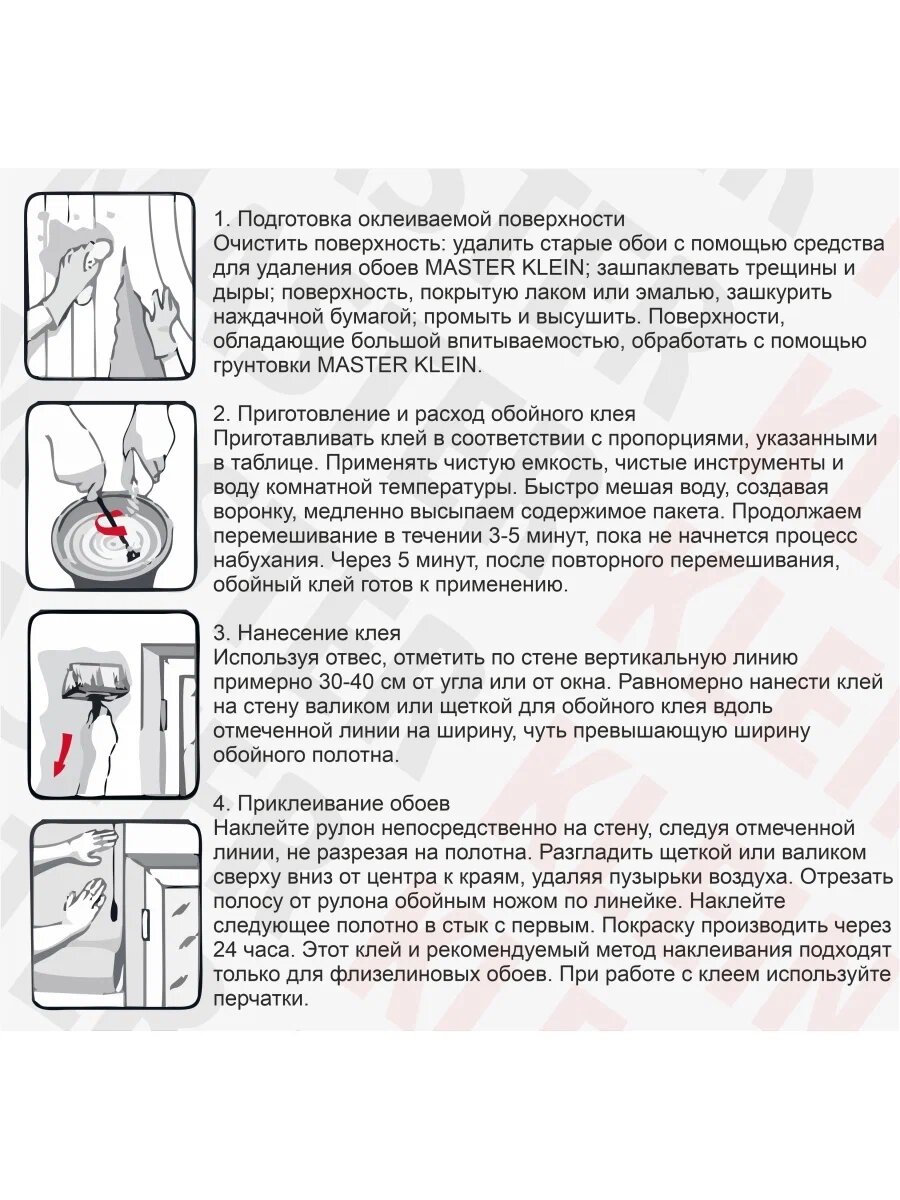 1. Подготовка оклеиваемой поверхности
Очистить поверхность: удалить старые обои с помощью средства для удаления обоев MASTER KLEIN; зашпаклевать трещины и дыры; поверхность, покрытую лаком или эмалью, зашкурить наждачной бумагой; промыть и высушить. Поверхности, обладающие большой впитываемостью, обработать с помощью грунтовки MASTER KLEIN.

2. Приготовление и расход обойного клея
Приготавливать клей в соответствии с пропорциями, указанными в таблице. Применять чистую емкость, чистые инструменты и воду комнатной температуры. Быстро мешая воду, создавая воронку, медленно высыпаем содержимое пакета. Продолжаем перемешивание в течении 3-5 минут, пока не начнется процесс набухания. Через 5 минут, после повторного перемешивания, обойный клей готов к применению.

3. Нанесение клея
Используя отвес, отметить по стене вертикальную линию примерно 30-40 см от угла или от окна. Равномерно нанести клей на стену валиком или щеткой для обойного клея вдоль отмеченной линии на ширину, чуть превышающую ширину обойного полотна.

4. Приклеивание обоев
Наклейте рулон непосредственно на стену, следуя отмеченной линии, не разрезая на полотна. Разгладить щеткой или валиком сверху вниз от центра к краям, удаляя пузырьки воздуха. Отрезать полосу от рулона обойным ножом по линейке. Наклейте следующее полотно в стык с первым. Покраску производить через 24 часа. Этот клей и рекомендуемый метод наклеивания подходят только для флизелиновых обоев. При работе с клеем используйте перчатки.